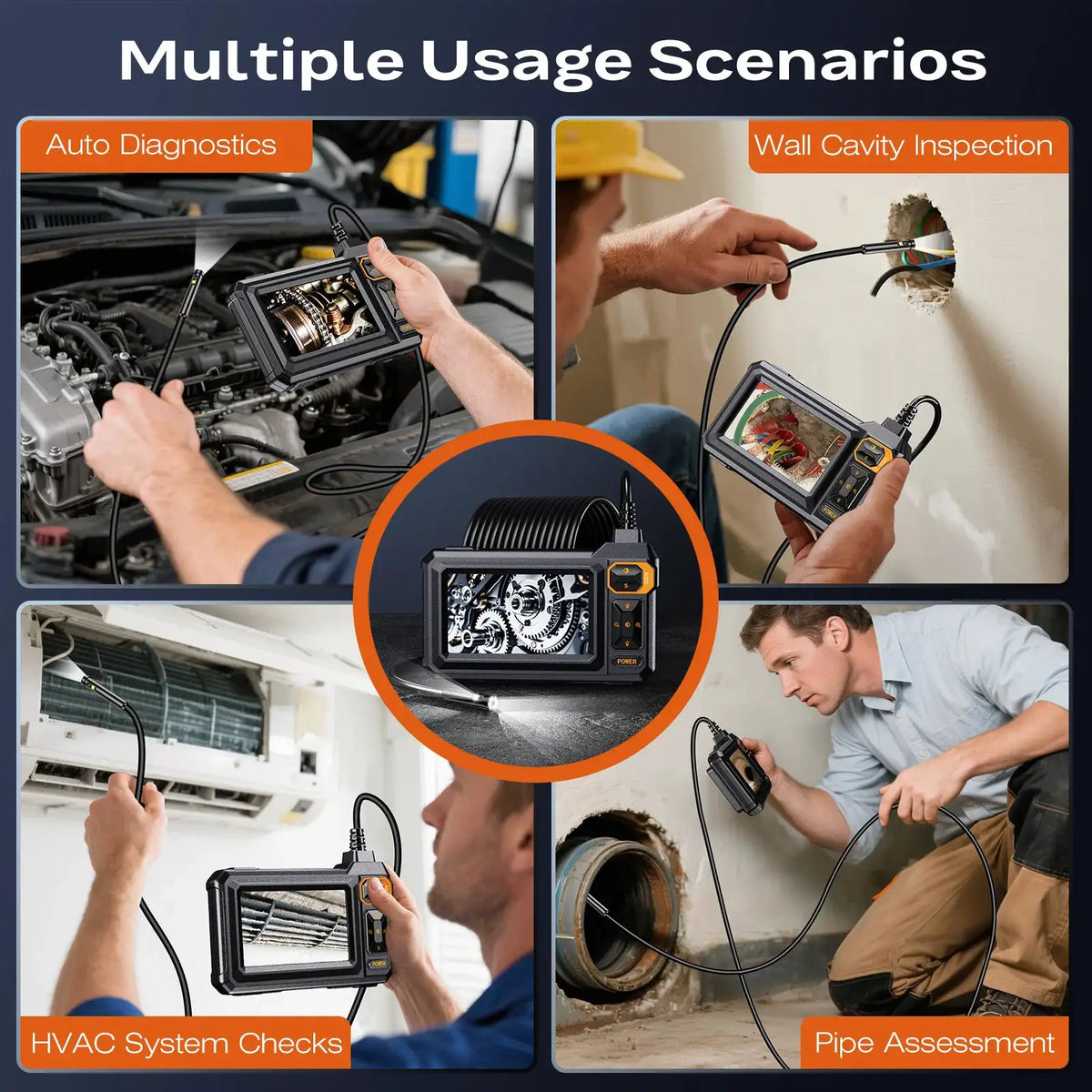 Multiple Usage Scenarios

Auto Diagnostics

Wall Cavity Inspection

POWER

POWER

HVAC System Checks

POWER

Pipe Assessment