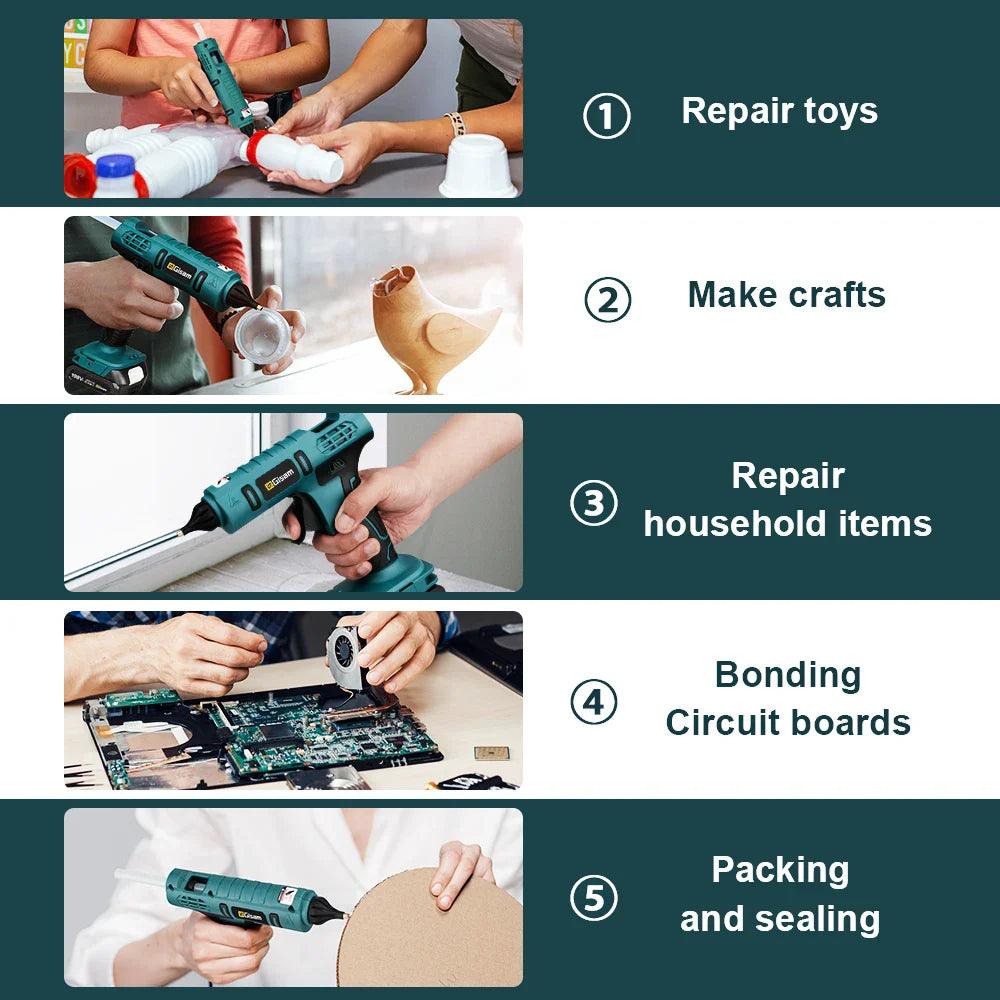 ① Repair toys

Gisam

② Make crafts

Gisam

③ Repair household items

④ Bonding Circuit boards

Gisam

⑤ Packing and sealing