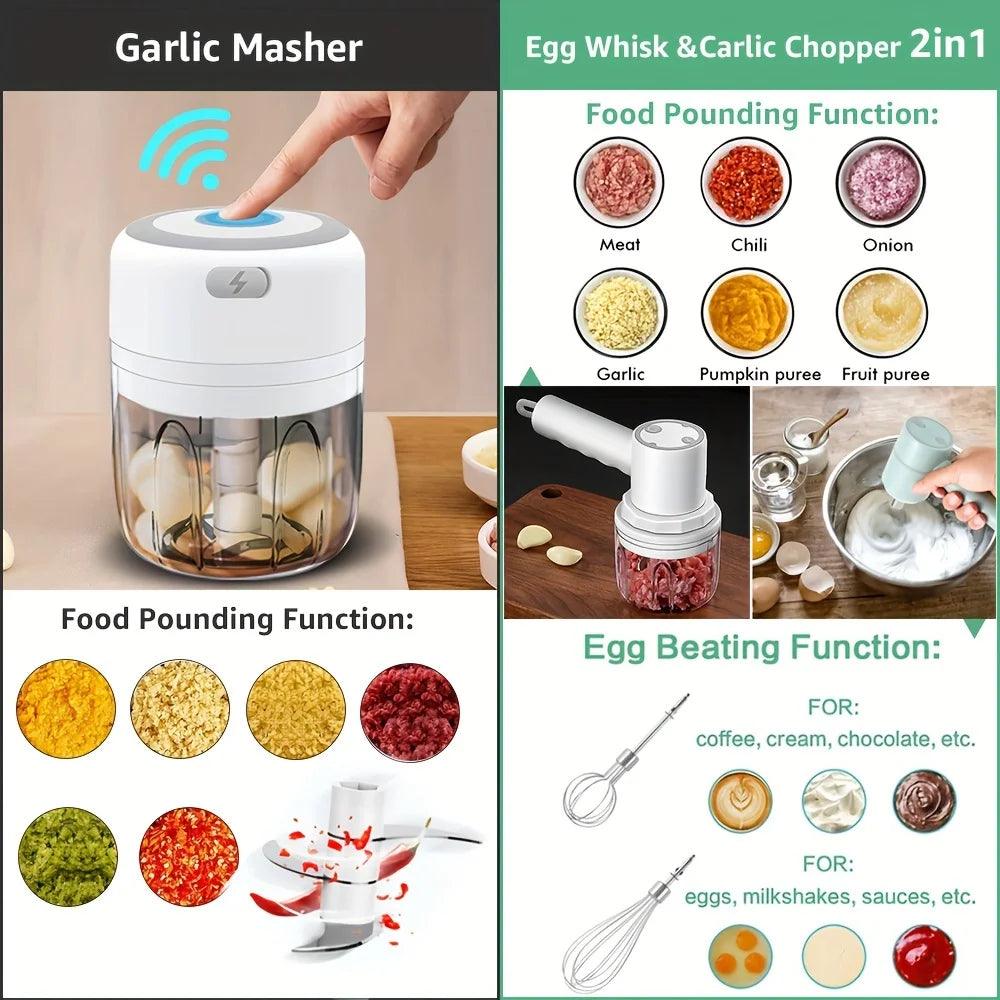 Garlic Masher

Food Pounding Function:

Egg Whisk &Carlic Chopper 2in1

Food Pounding Function:

Meat

Chili

Onion

Garlic

Pumpkin puree

Fruit puree

Egg Beating Function:

FOR:
coffee, cream, chocolate, etc.

FOR:
eggs, milkshakes, sauces, etc.