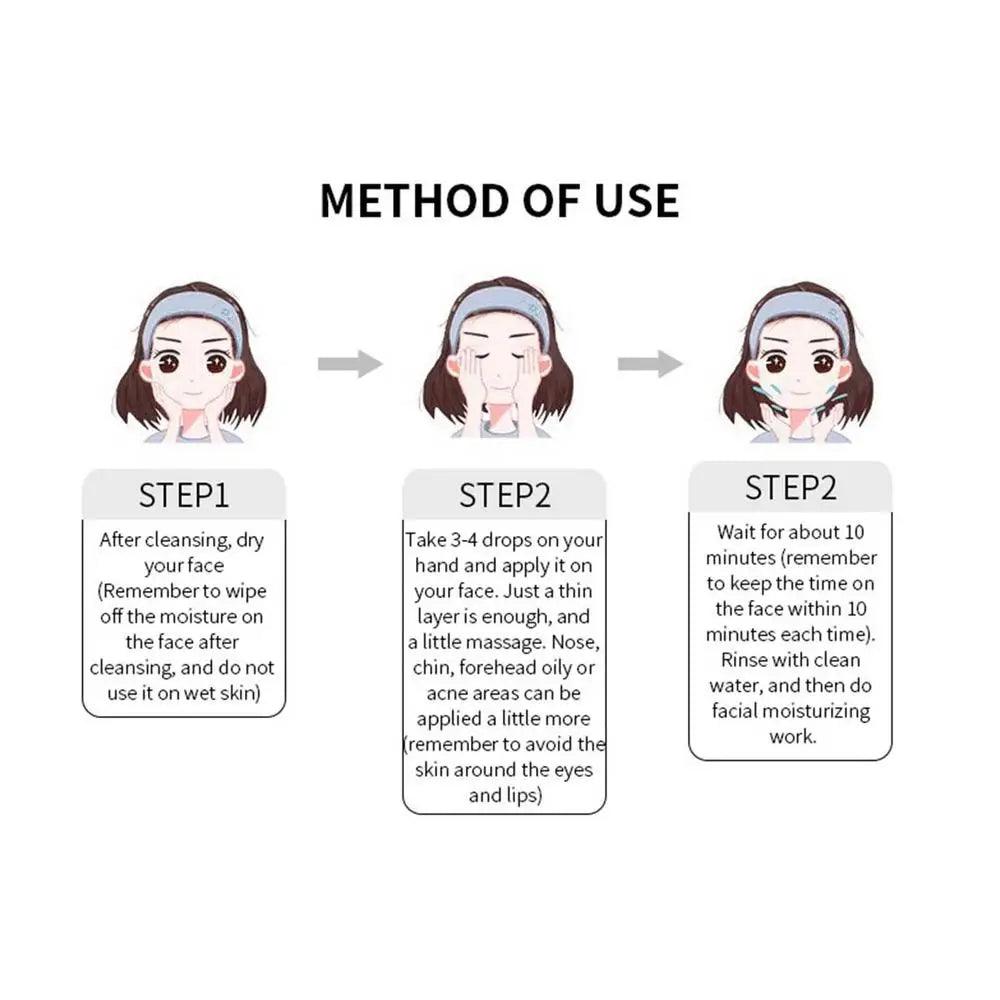 METHOD OF USE

STEP1

After cleansing, dry your face (Remember to wipe off the moisture on the face after cleansing, and do not use it on wet skin)

STEP2

Take 3-4 drops on your hand and apply it on your face. Just a thin layer is enough, and a little massage. Nose, chin, forehead oily or acne areas can be applied a little more (remember to avoid the skin around the eyes and lips)

STEP2

Wait for about 10 minutes (remember to keep the time on the face within 10 minutes each time). Rinse with clean water, and then do facial moisturizing work.