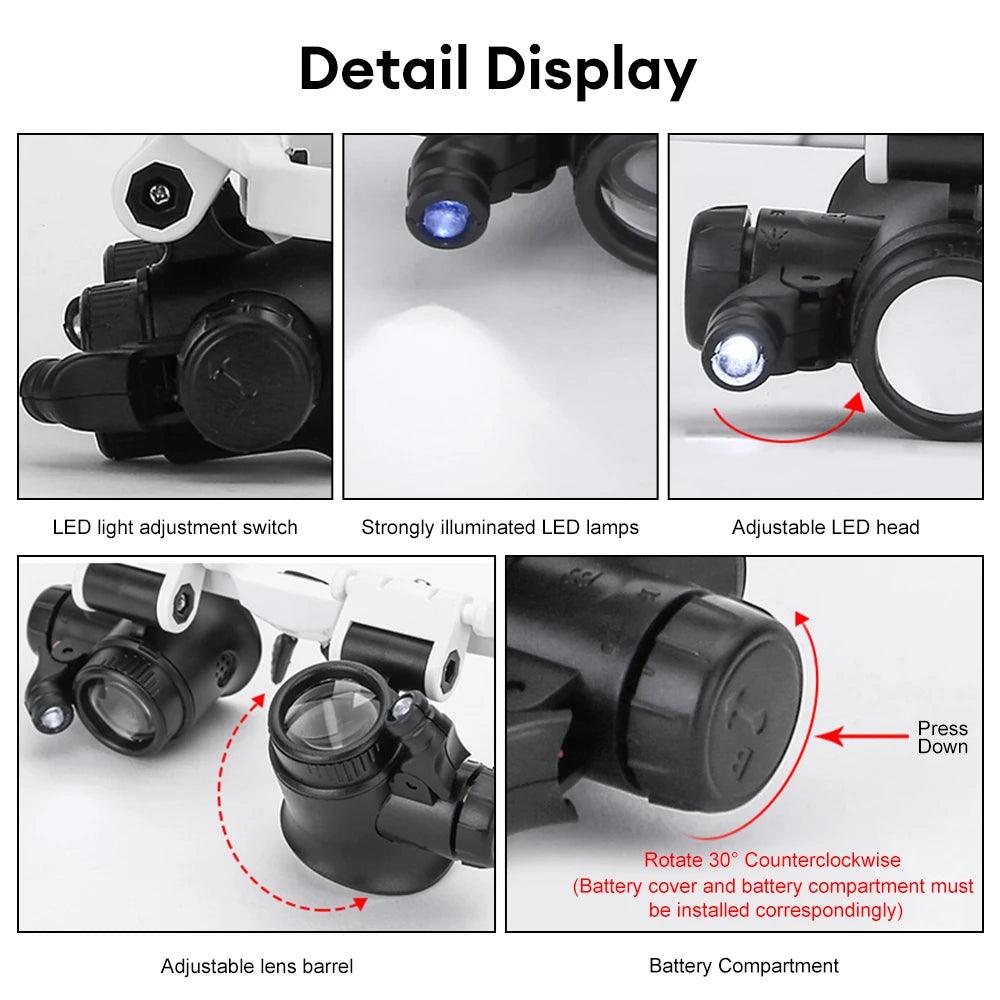 Detail Display

LED light adjustment switch

Strongly illuminated LED lamps

Adjustable LED head

Press Down

Rotate 30° Counterclockwise
(Battery cover and battery compartment must be installed correspondingly)

Adjustable lens barrel

Battery Compartment