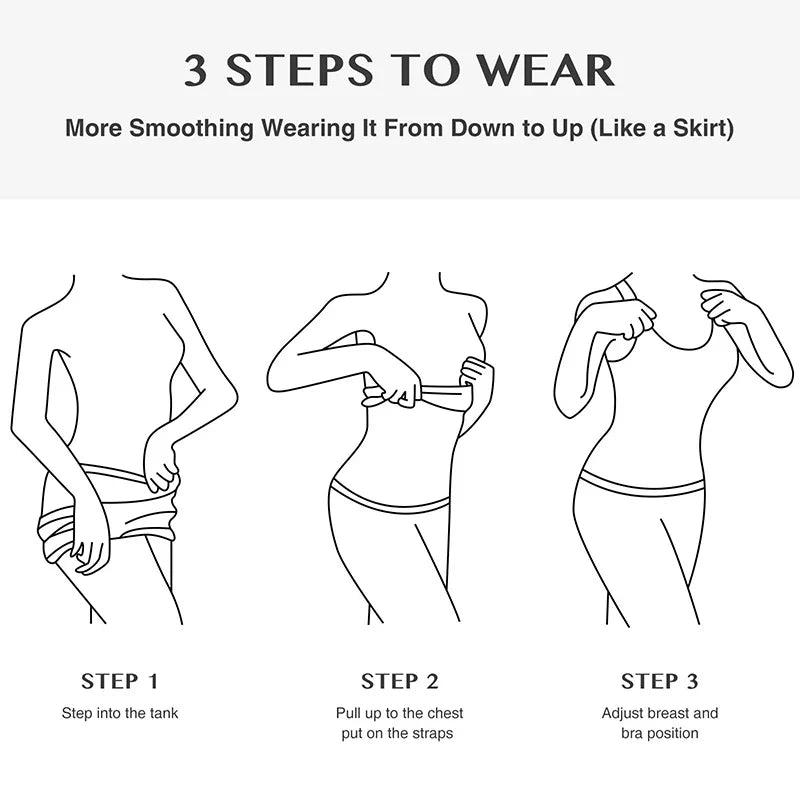 3 STEPS TO WEAR

More Smoothing Wearing It From Down to Up (Like a Skirt)

STEP 1

Step into the tank

STEP 2

Pull up to the chest put on the straps

STEP 3

Adjust breast and bra position