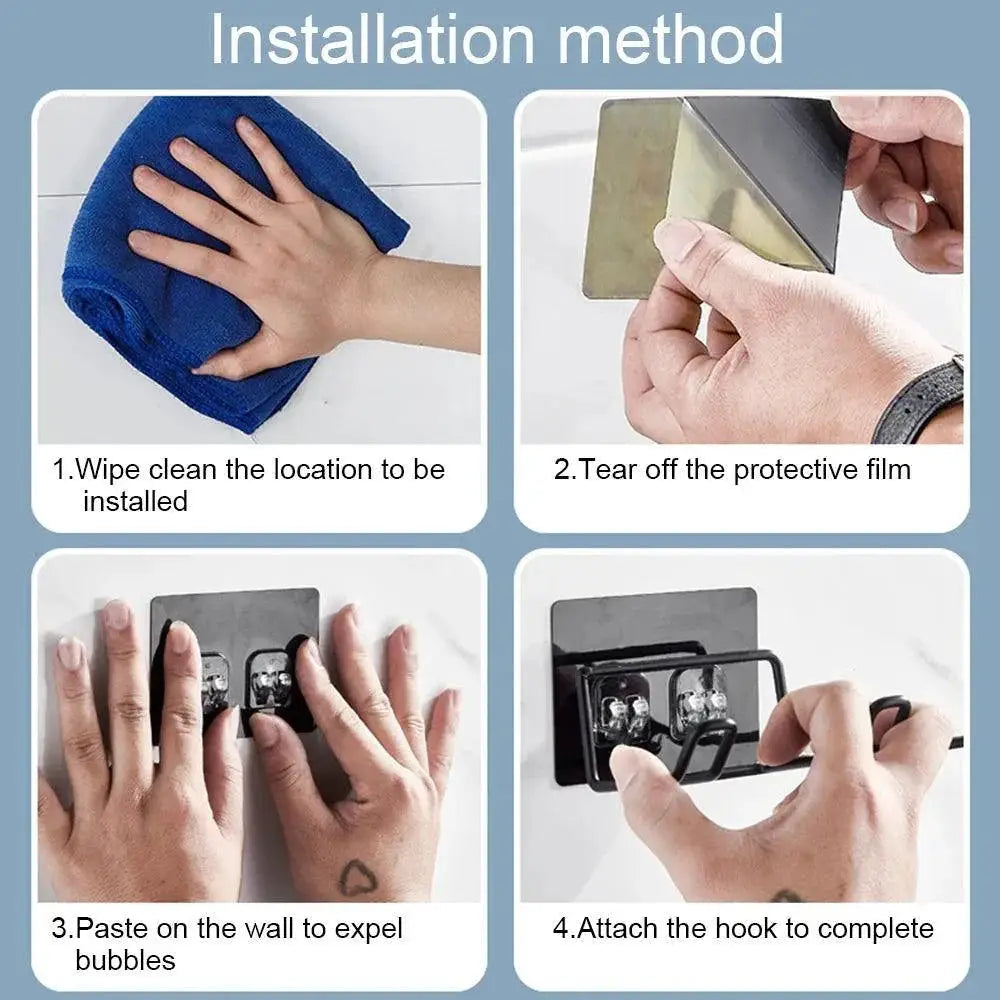 Installation method

1.Wipe clean the location to be installed

2.Tear off the protective film

3.Paste on the wall to expel bubbles

4.Attach the hook to complete