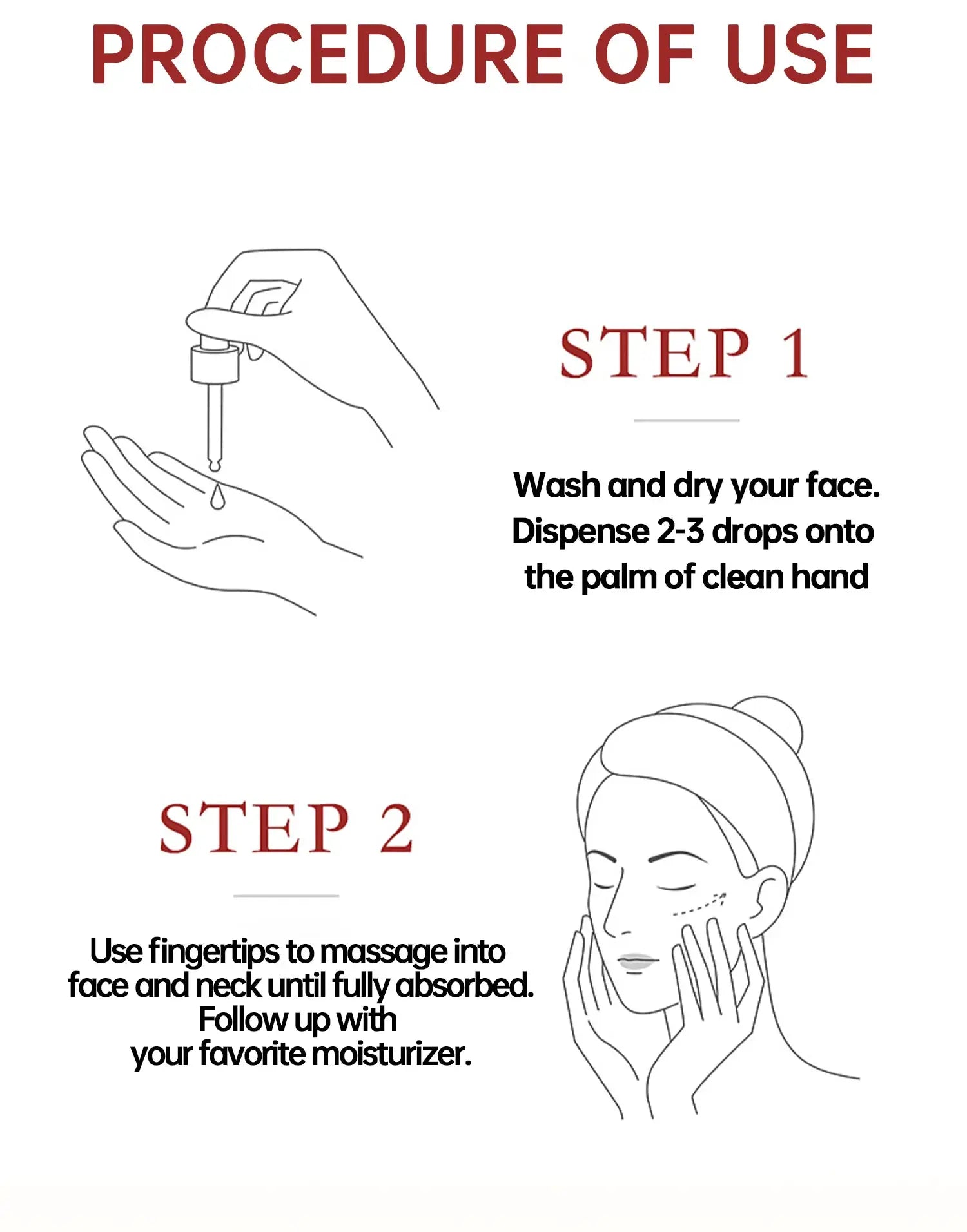 PROCEDURE OF USE

STEP 1

Wash and dry your face. Dispense 2-3 drops onto the palm of clean hand

STEP 2

Use fingertips to massage into face and neck until fully absorbed. Follow up with your favorite moisturizer.