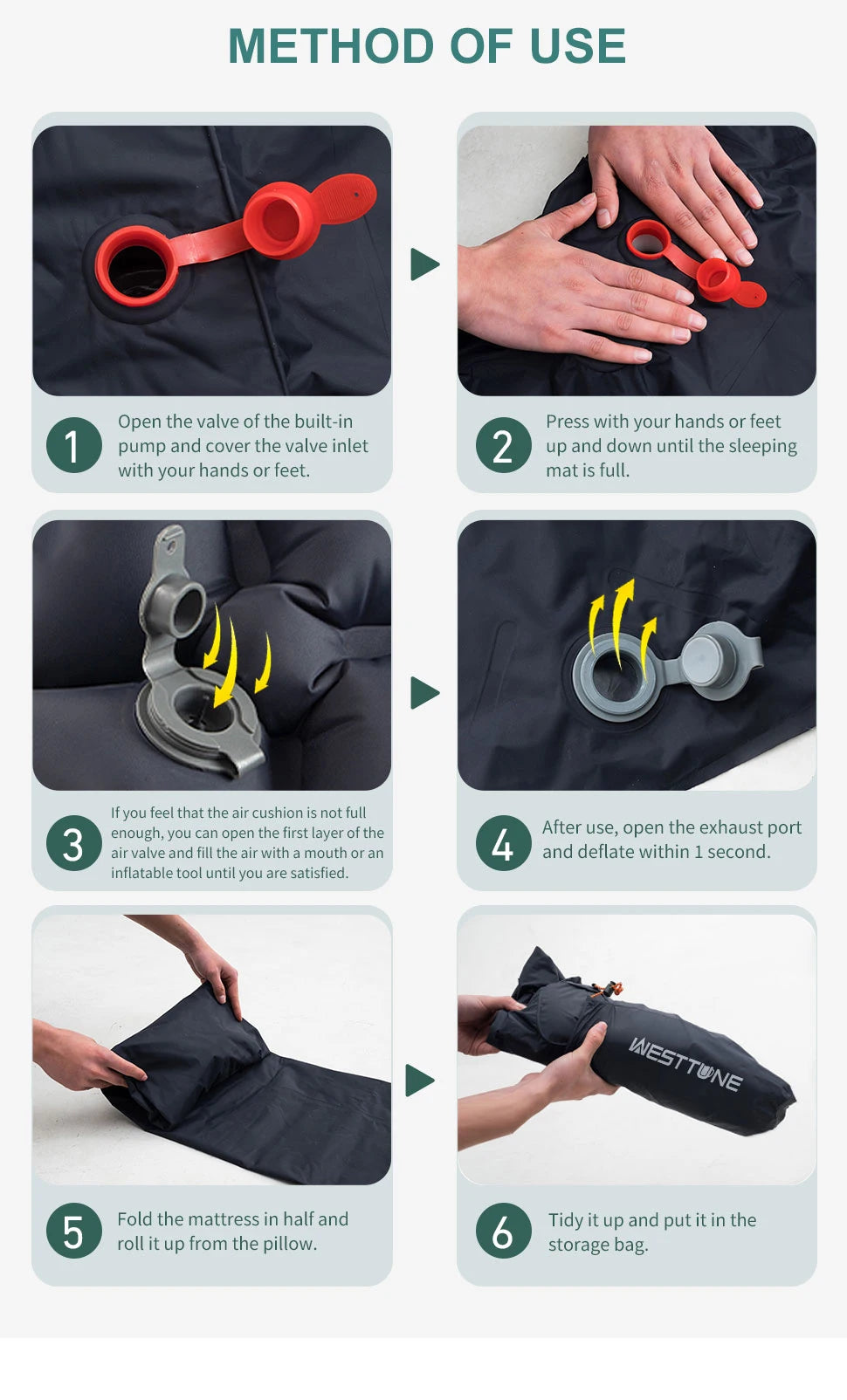 METHOD OF USE

1 Open the valve of the built-in pump and cover the valve inlet with your hands or feet.

2 Press with your hands or feet up and down until the sleeping mat is full.

3 If you feel that the air cushion is not full enough, you can open the first layer of the air valve and fill the air with a mouth or an inflatable tool until you are satisfied.

4 After use, open the exhaust port and deflate within 1 second.

5 Fold the mattress in half and roll it up from the pillow.

WESTTUNE

6 Tidy it up and put it in the storage bag.