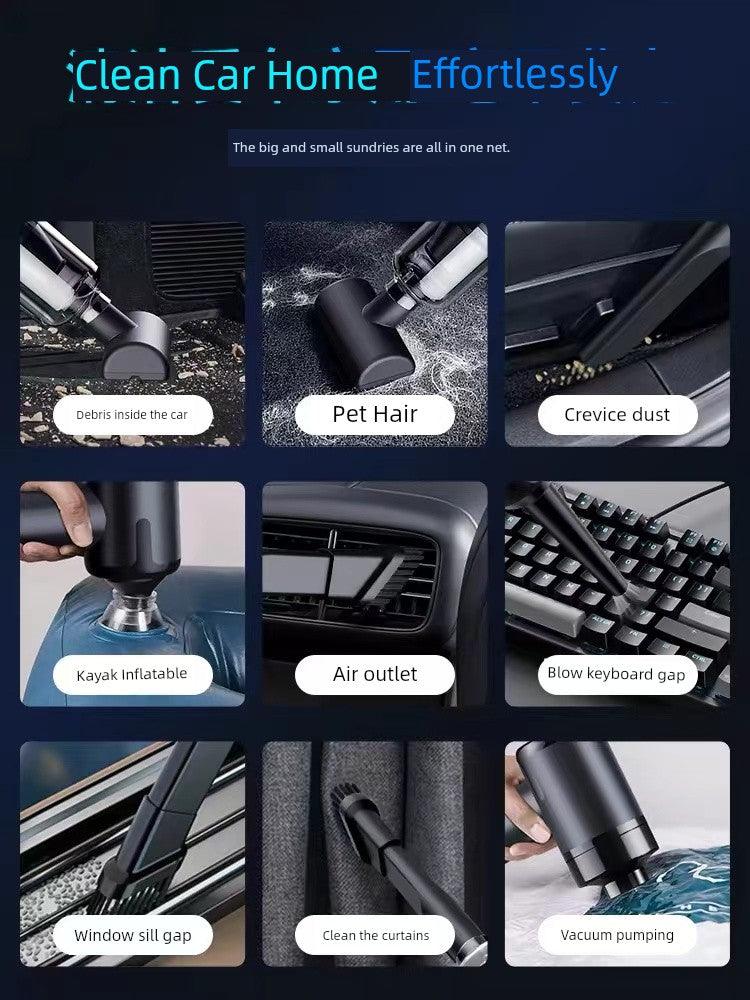 Clean Car Home Effortlessly

The big and small sundries are all in one net.

Debris inside the car

Pet Hair

Crevice dust

Kayak Inflatable

Air outlet

Blow keyboard gap

Window sill gap

Clean the curtains

Vacuum pumping