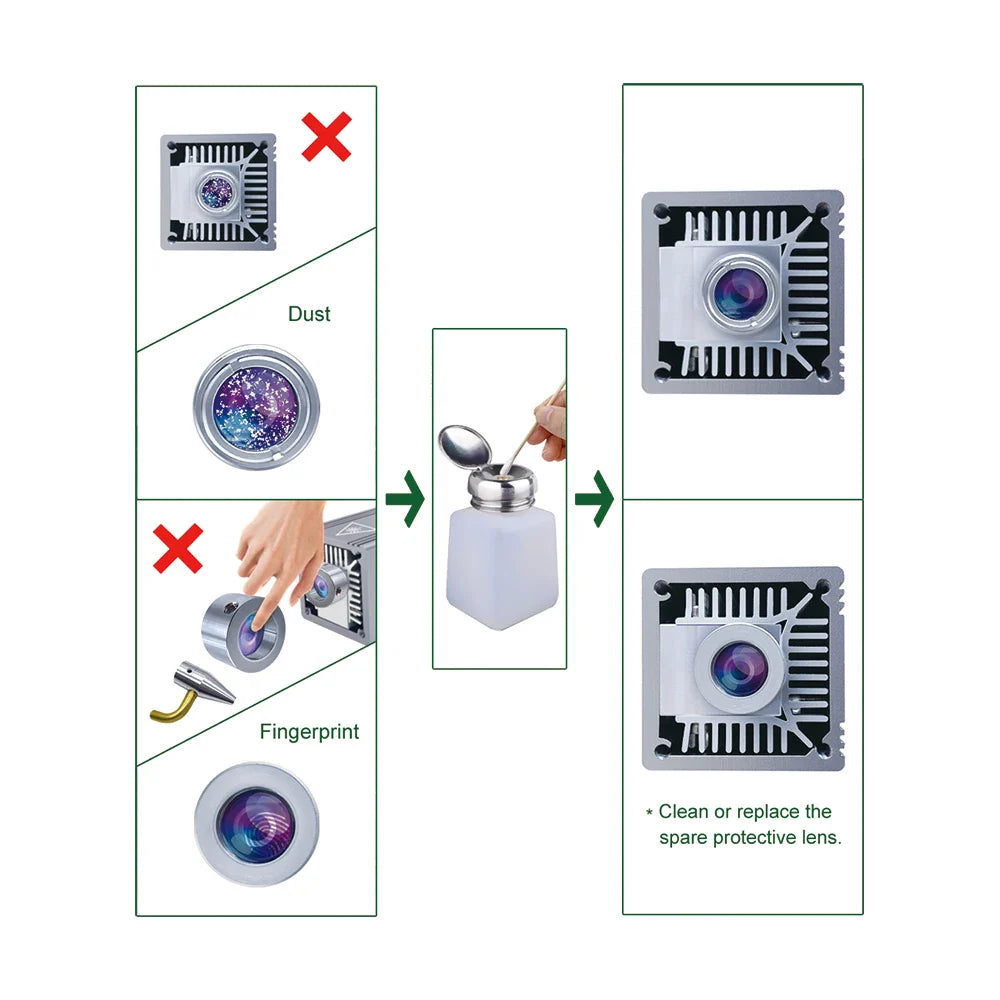 Dust

Fingerprint

* Clean or replace the spare protective lens.