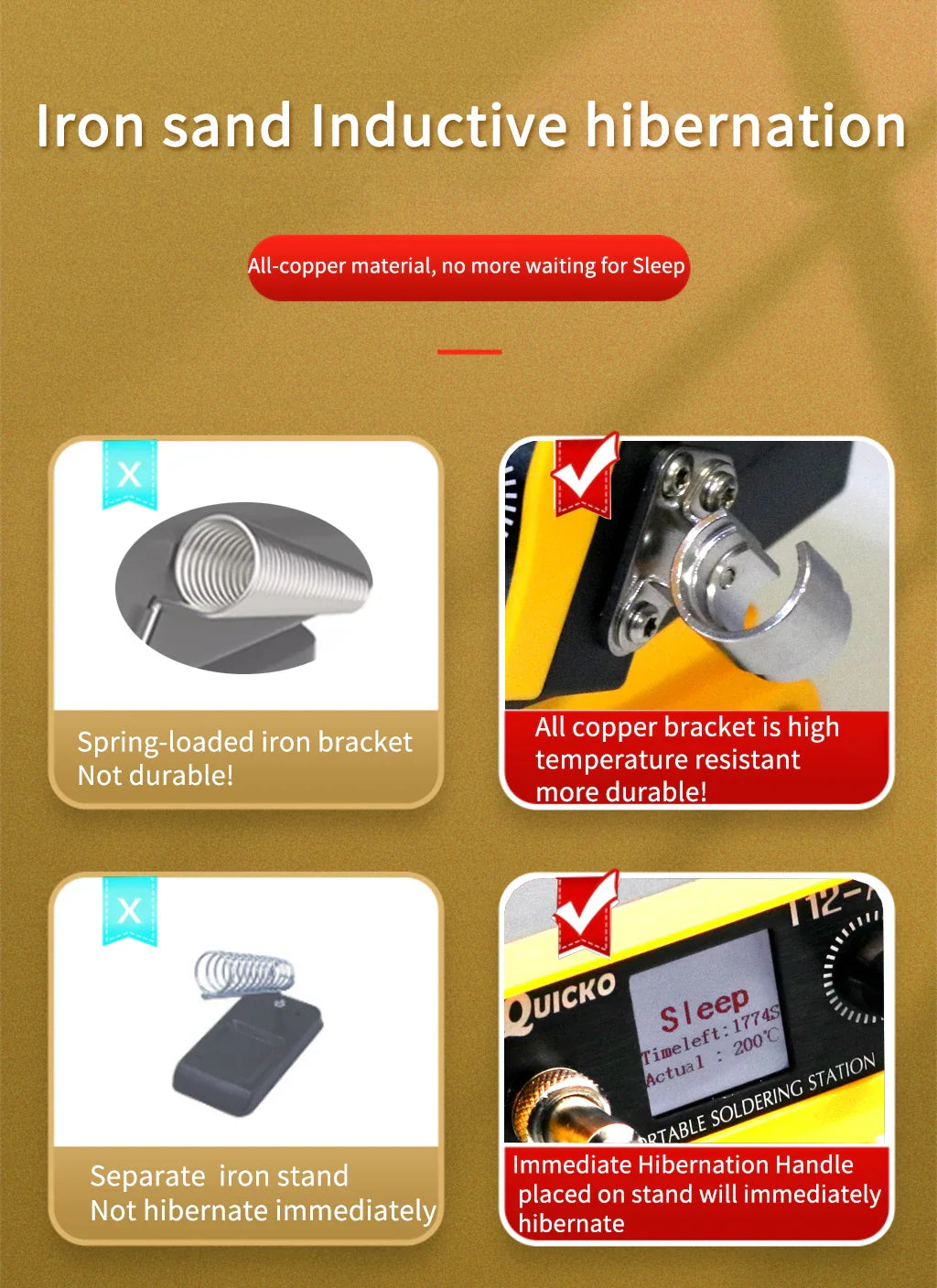 Iron sand Inductive hibernation

All-copper material, no more waiting for Sleep

X

Spring-loaded iron bracket
Not durable!

All copper bracket is high temperature resistant more durable!

X

Separate iron stand
Not hibernate immediately

T12-
QUICKO
Sleep
Timeleft:1774S
Actual : 200℃
RTABLE SOLDERING STATION

Immediate Hibernation Handle placed on stand will immediately hibernate