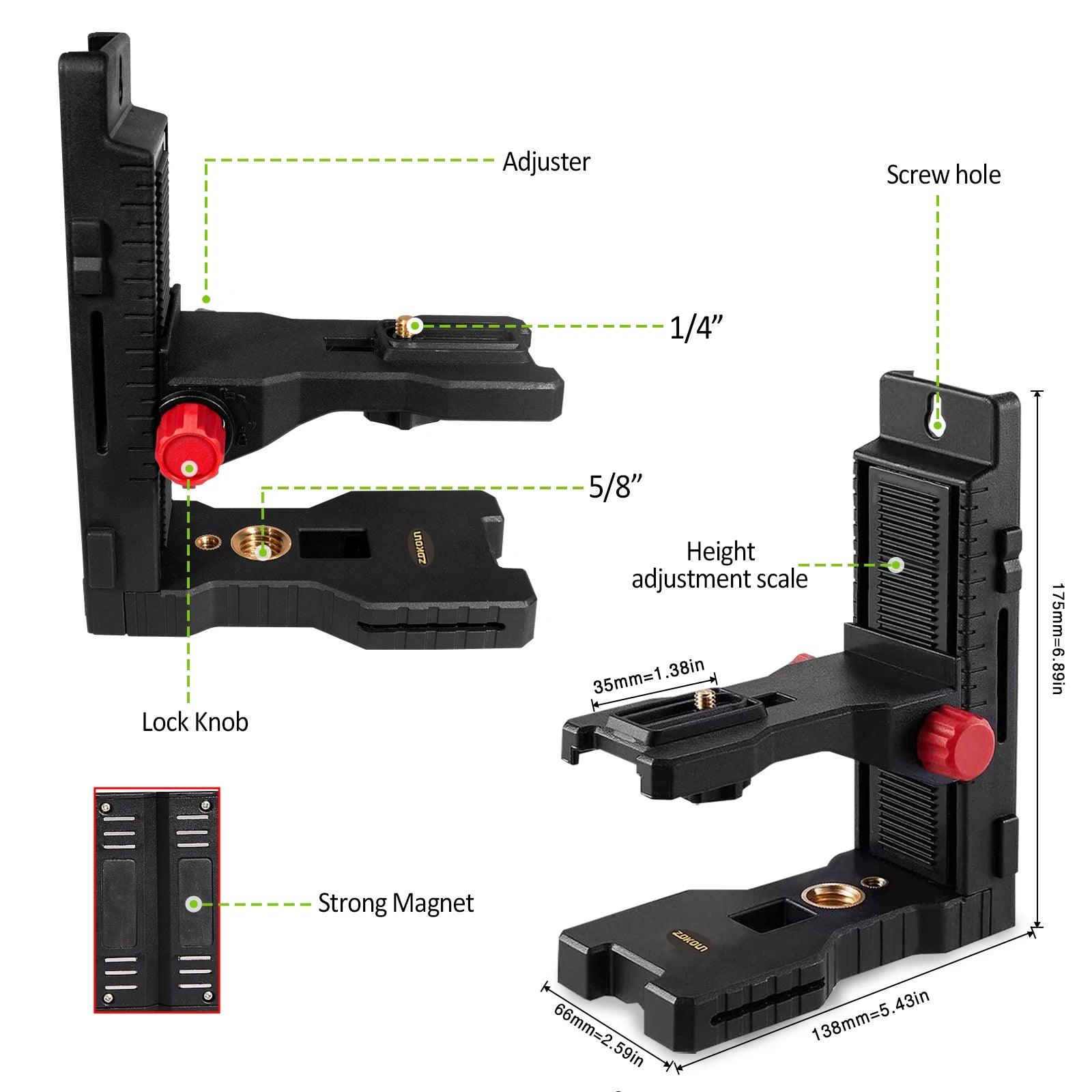 Adjuster

Screw hole

1/4”

5/8”

ZOKOUN

Height adjustment scale

175mm=6.89in

35mm=1.38in

Lock Knob

Strong Magnet

ZOKOUN

66mm=2.59in

138mm=5.43in