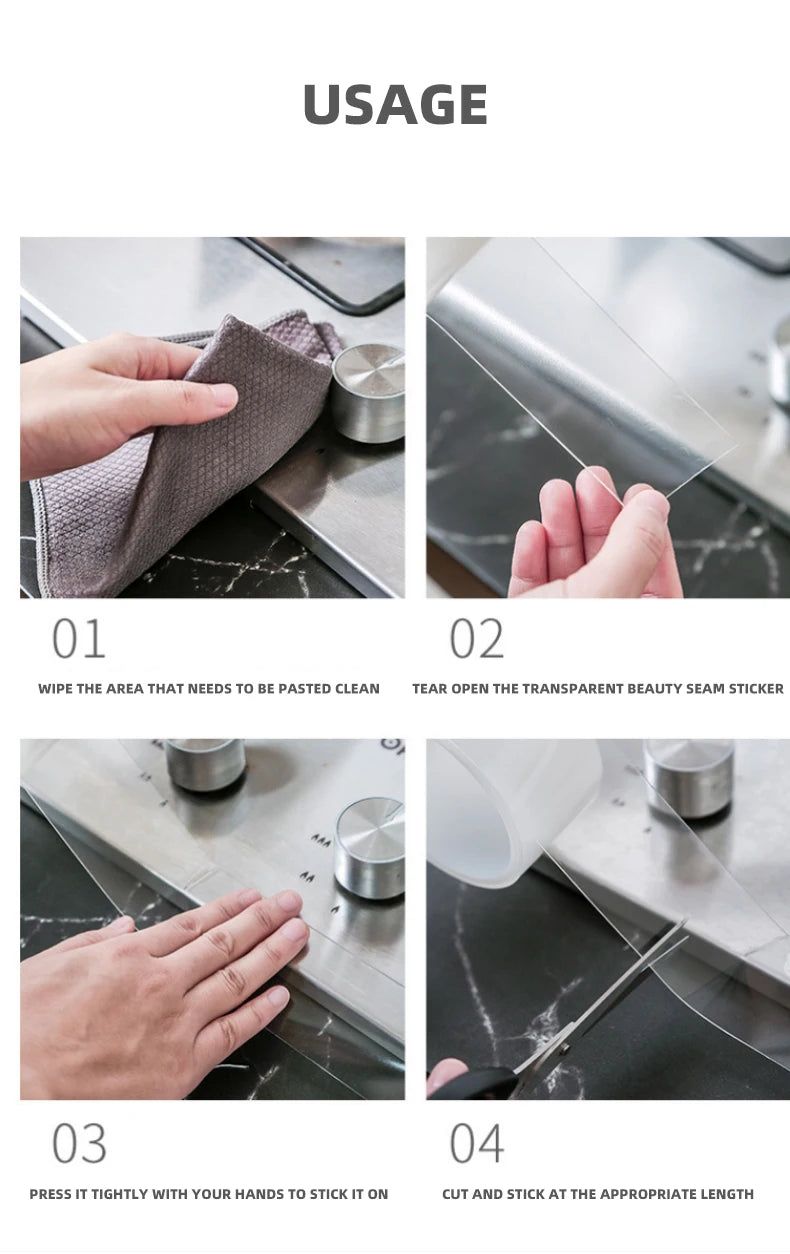 USAGE

01

WIPE THE AREA THAT NEEDS TO BE PASTED CLEAN

02

TEAR OPEN THE TRANSPARENT BEAUTY SEAM STICKER

03

PRESS IT TIGHTLY WITH YOUR HANDS TO STICK IT ON

04

CUT AND STICK AT THE APPROPRIATE LENGTH