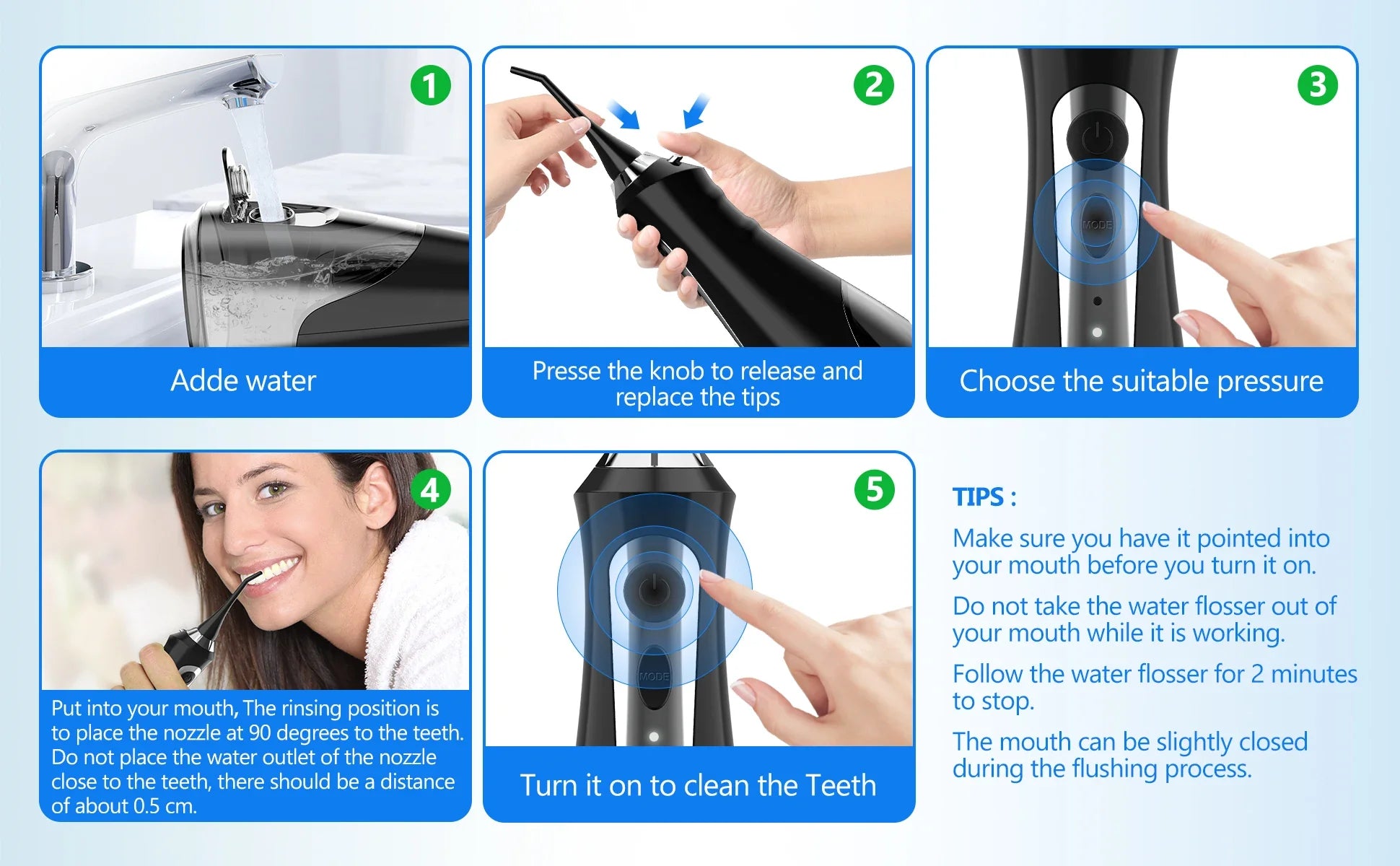 1

Adde water

2

Presse the knob to release and replace the tips

3

MODE

Choose the suitable pressure

4

Put into your mouth, The rinsing position is to place the nozzle at 90 degrees to the teeth. Do not place the water outlet of the nozzle close to the teeth, there should be a distance of about 0.5 cm.

5

MODE

Turn it on to clean the Teeth

TIPS :

Make sure you have it pointed into your mouth before you turn it on.

Do not take the water flosser out of your mouth while it is working.

Follow the water flosser for 2 minutes to stop.

The mouth can be slightly closed during the flushing process.