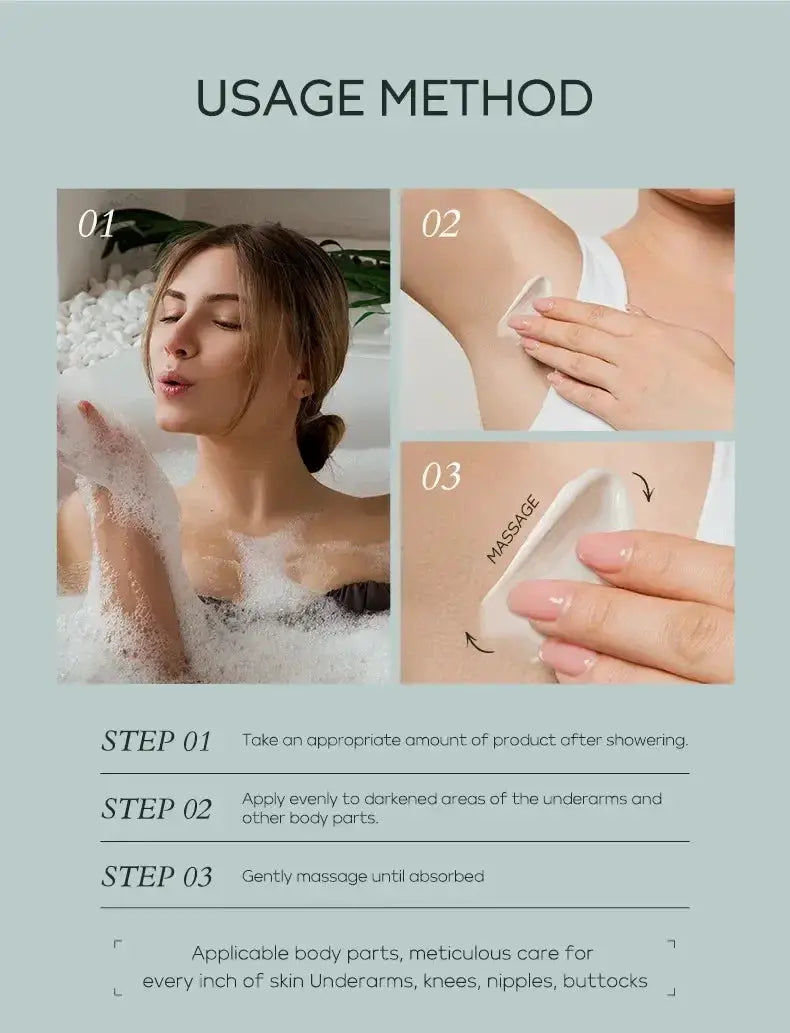 USAGE METHOD

01

02

03

MASSAGE

STEP 01 Take an appropriate amount of product after showering.

STEP 02 Apply evenly to darkened areas of the underarms and other body parts.

STEP 03 Gently massage until absorbed

Applicable body parts, meticulous care for every inch of skin Underarms, knees, nipples, buttocks