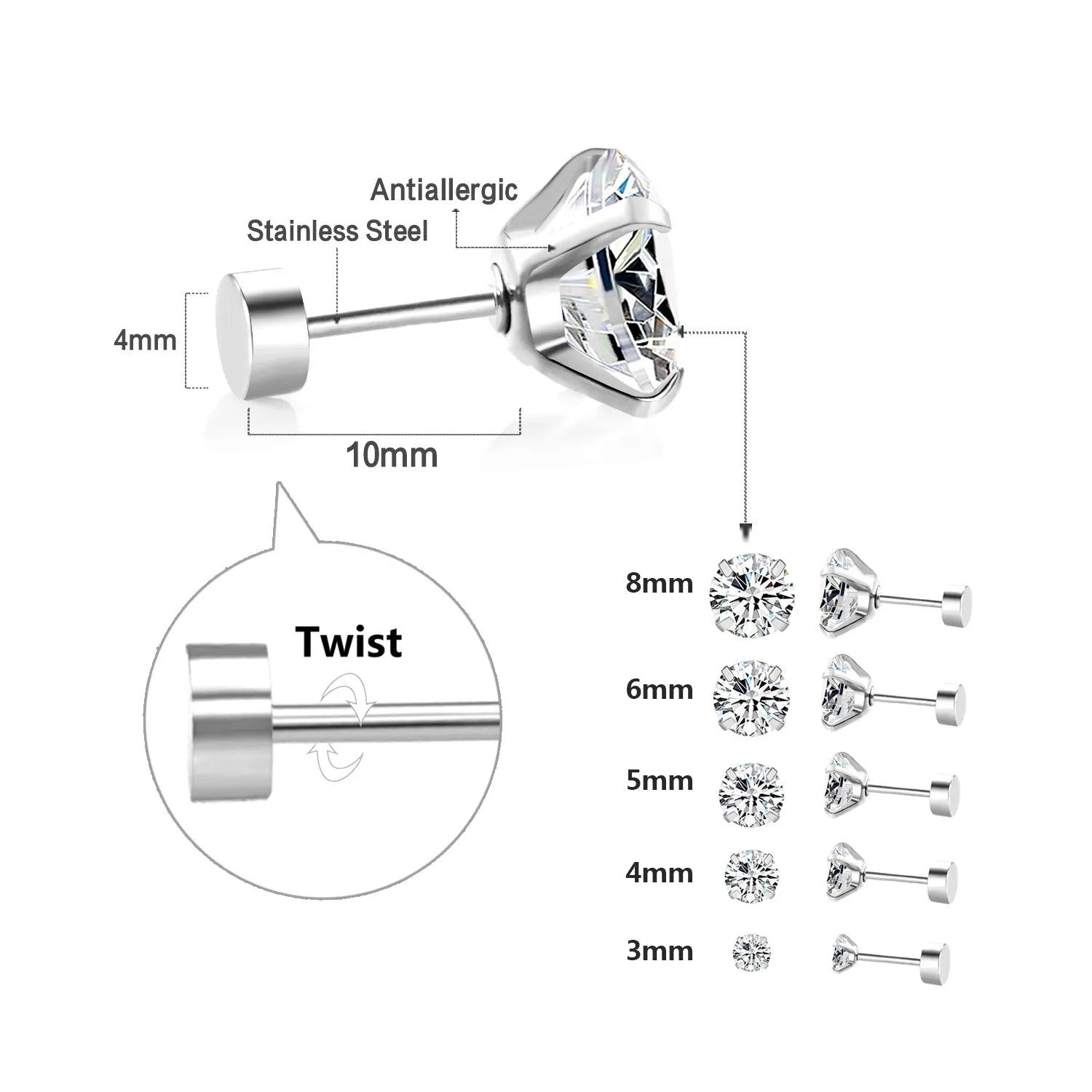 Antiallergic
Stainless Steel
4mm
10mm
Twist
8mm
6mm
5mm
4mm
3mm