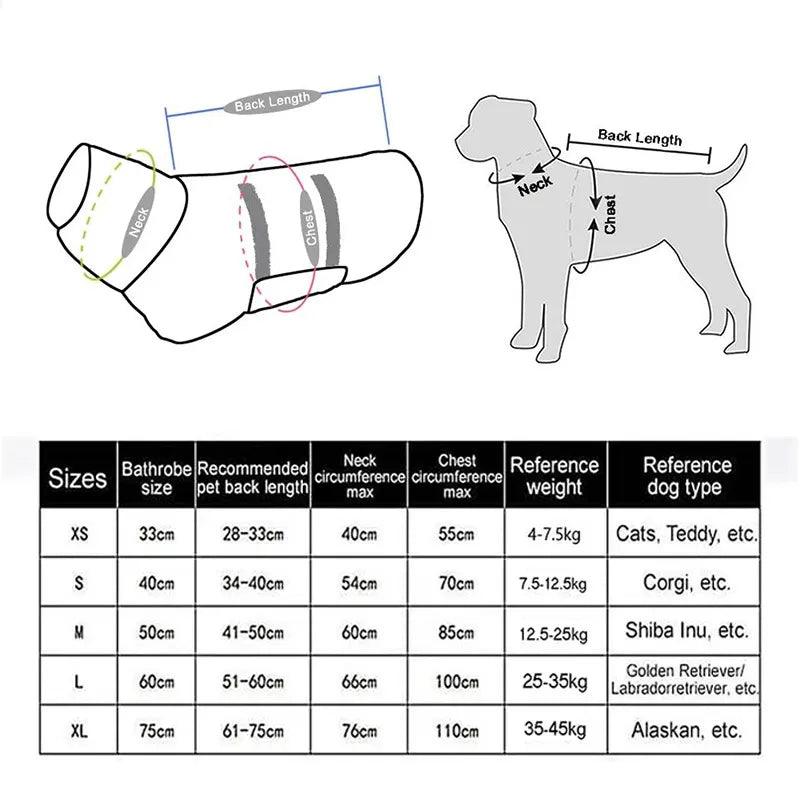 Back Length

Neck

Chest

Back Length

Neck

Chest

| Sizes | Bathrobe size | Recommended pet back length | Neck circumference max | Chest circumference max | Reference weight | Reference dog type |
|---|---|---|---|---|---|---|
| XS | 33cm | 28-33cm | 40cm | 55cm | 4-7.5kg | Cats, Teddy, etc. |
| S | 40cm | 34-40cm | 54cm | 70cm | 7.5-12.5kg | Corgi, etc. |
| M | 50cm | 41-50cm | 60cm | 85cm | 12.5-25kg | Shiba Inu, etc. |
| L | 60cm | 51-60cm | 66cm | 100cm | 25-35kg | Golden Retriever/ Labradorretriever, etc. |
| XL | 75cm | 61-75cm | 76cm | 110cm | 35-45kg | Alaskan, etc. |