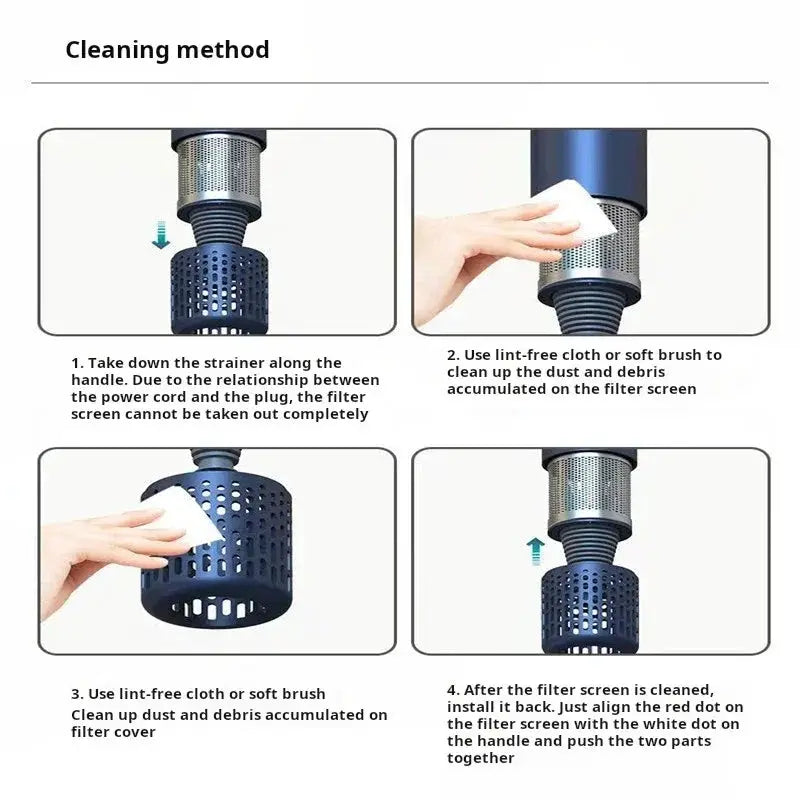 Cleaning method

1. Take down the strainer along the handle. Due to the relationship between the power cord and the plug, the filter screen cannot be taken out completely

2. Use lint-free cloth or soft brush to clean up the dust and debris accumulated on the filter screen

3. Use lint-free cloth or soft brush
Clean up dust and debris accumulated on filter cover

4. After the filter screen is cleaned, install it back. Just align the red dot on the filter screen with the white dot on the handle and push the two parts together