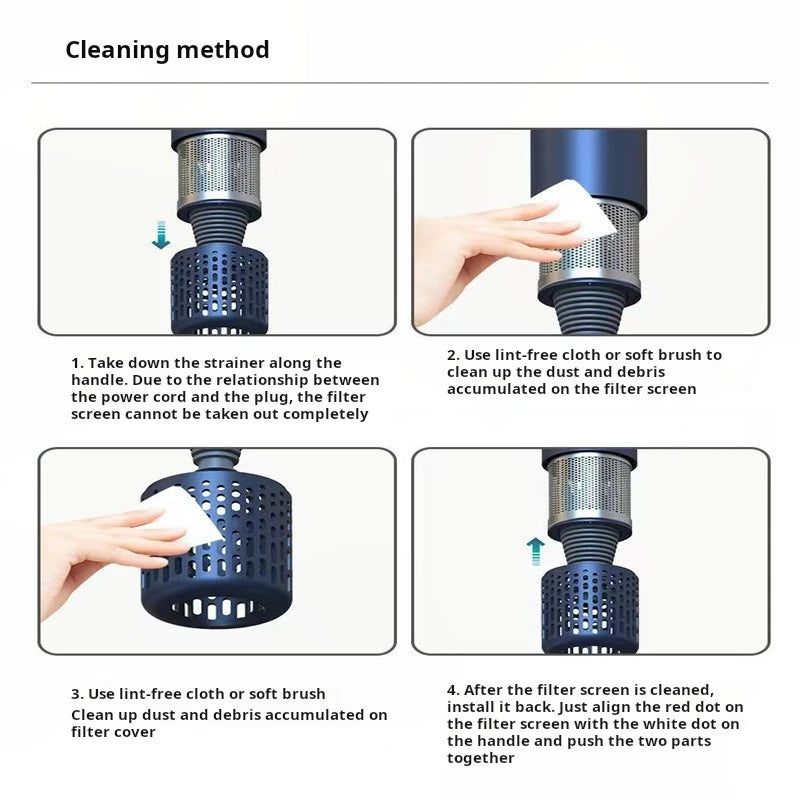 Cleaning method

1. Take down the strainer along the handle. Due to the relationship between the power cord and the plug, the filter screen cannot be taken out completely

2. Use lint-free cloth or soft brush to clean up the dust and debris accumulated on the filter screen

3. Use lint-free cloth or soft brush
Clean up dust and debris accumulated on filter cover

4. After the filter screen is cleaned, install it back. Just align the red dot on the filter screen with the white dot on the handle and push the two parts together