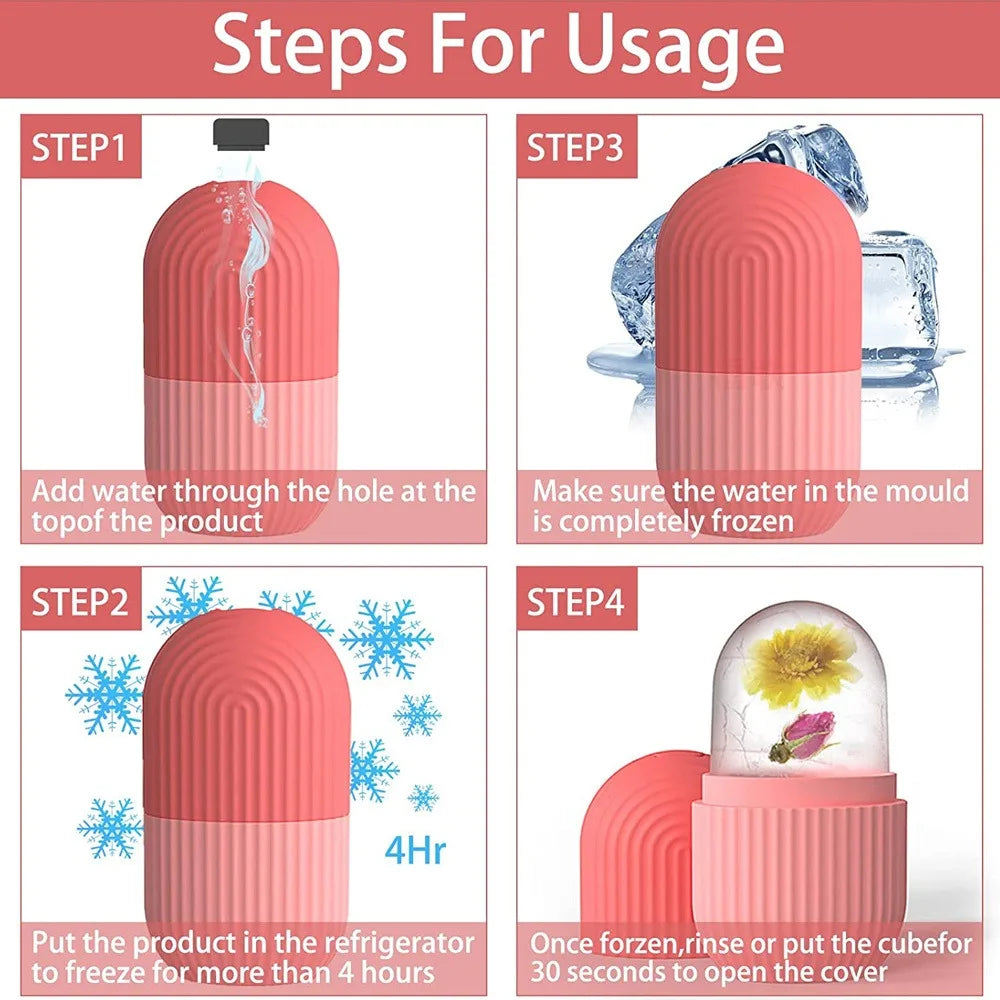 Steps For Usage

STEP1

Add water through the hole at the topof the product

STEP3

Make sure the water in the mould is completely frozen

STEP2

4Hr

Put the product in the refrigerator to freeze for more than 4 hours

STEP4

Once forzen,rinse or put the cubefor 30 seconds to open the cover