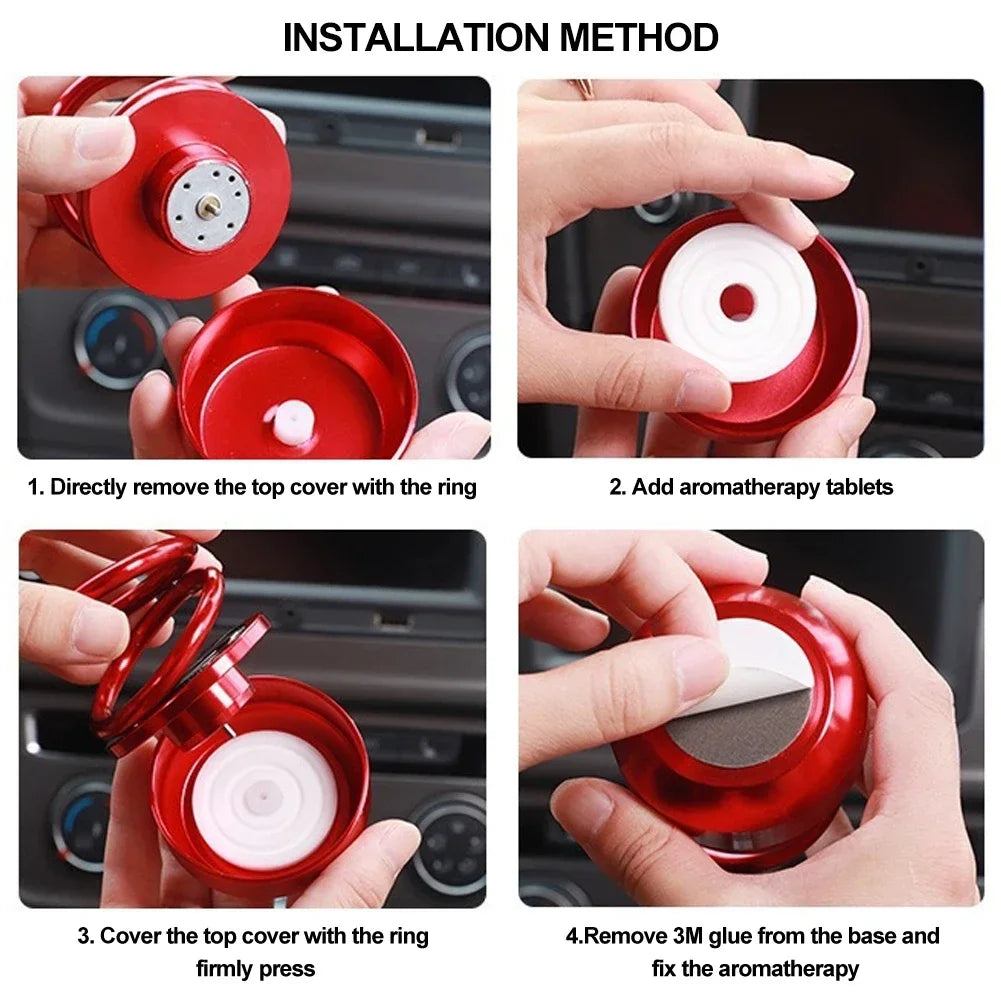 INSTALLATION METHOD

1. Directly remove the top cover with the ring

2. Add aromatherapy tablets

3. Cover the top cover with the ring firmly press

4.Remove 3M glue from the base and fix the aromatherapy