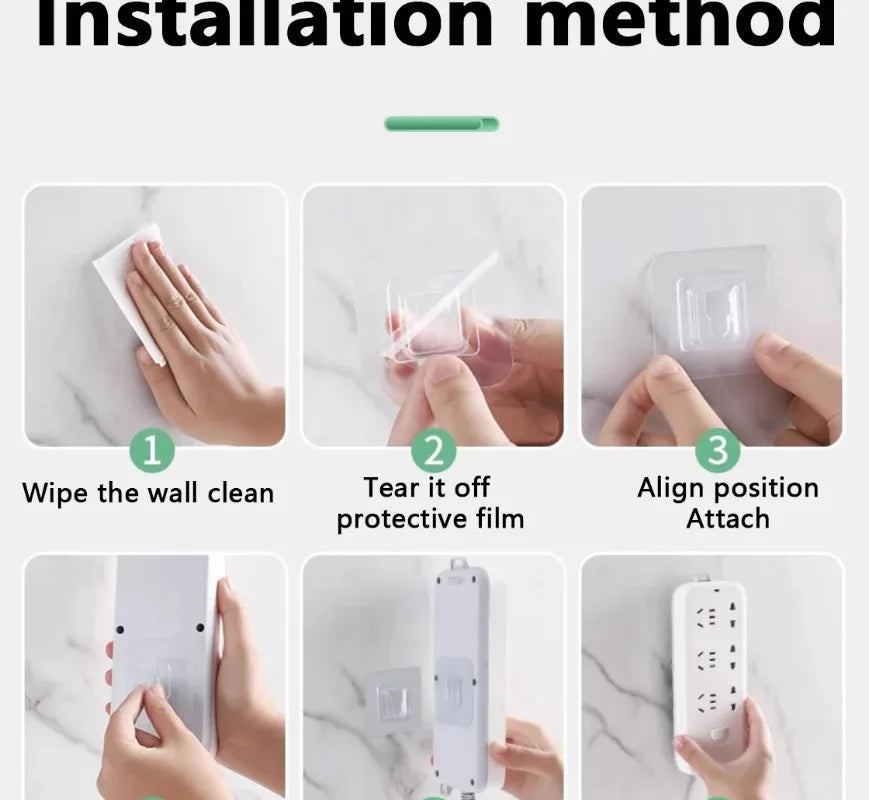 Installation method

1
Wipe the wall clean

2
Tear it off protective film

3
Align position Attach