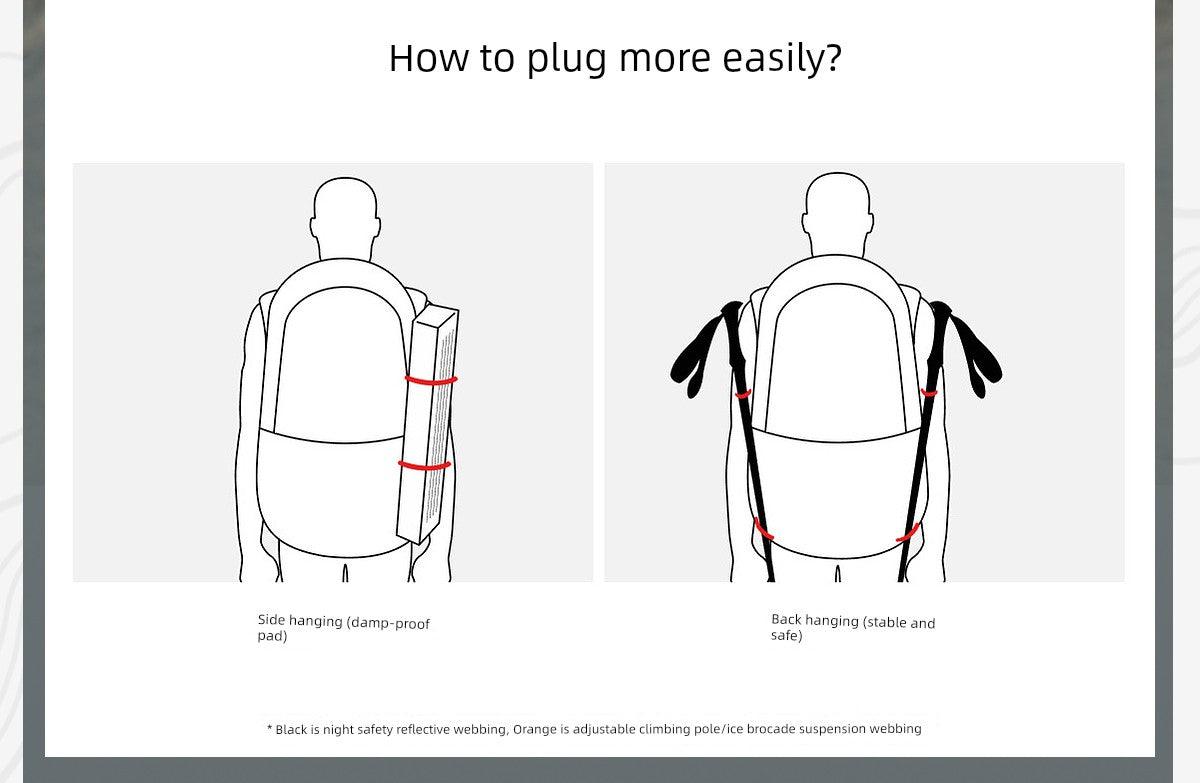 How to plug more easily?

Side hanging (damp-proof pad)

Back hanging (stable and safe)

* Black is night safety reflective webbing, Orange is adjustable climbing pole/ice brocade suspension webbing