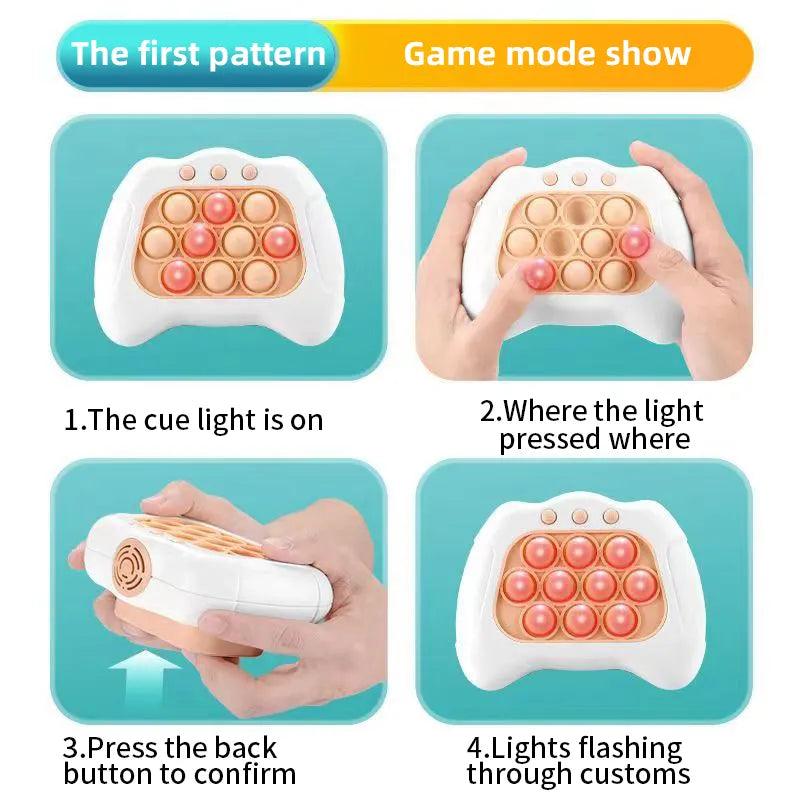 The first pattern Game mode show

1.The cue light is on

2.Where the light pressed where

3.Press the back button to confirm

4.Lights flashing through customs