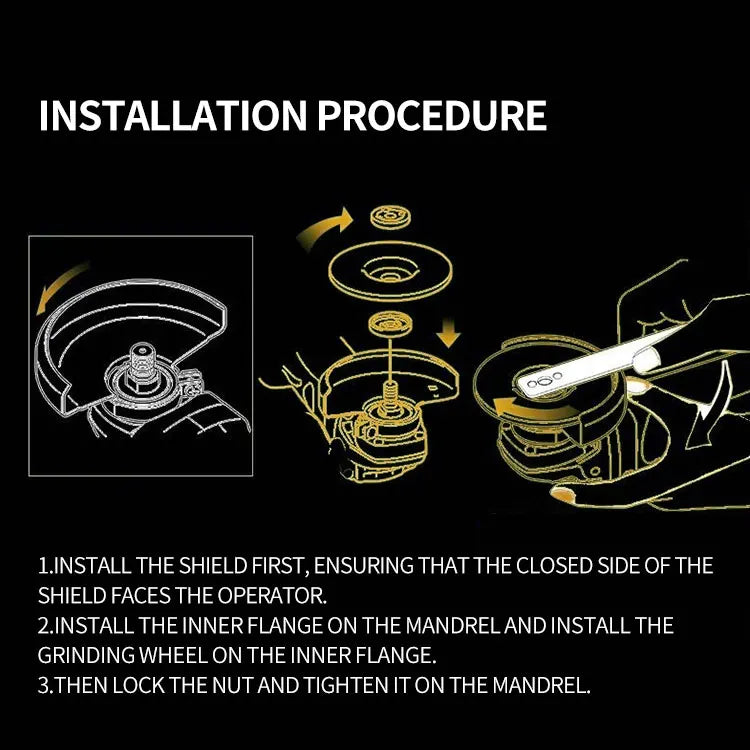 INSTALLATION PROCEDURE

1.INSTALL THE SHIELD FIRST, ENSURING THAT THE CLOSED SIDE OF THE SHIELD FACES THE OPERATOR.
2.INSTALL THE INNER FLANGE ON THE MANDREL AND INSTALL THE GRINDING WHEEL ON THE INNER FLANGE.
3.THEN LOCK THE NUT AND TIGHTEN IT ON THE MANDREL.