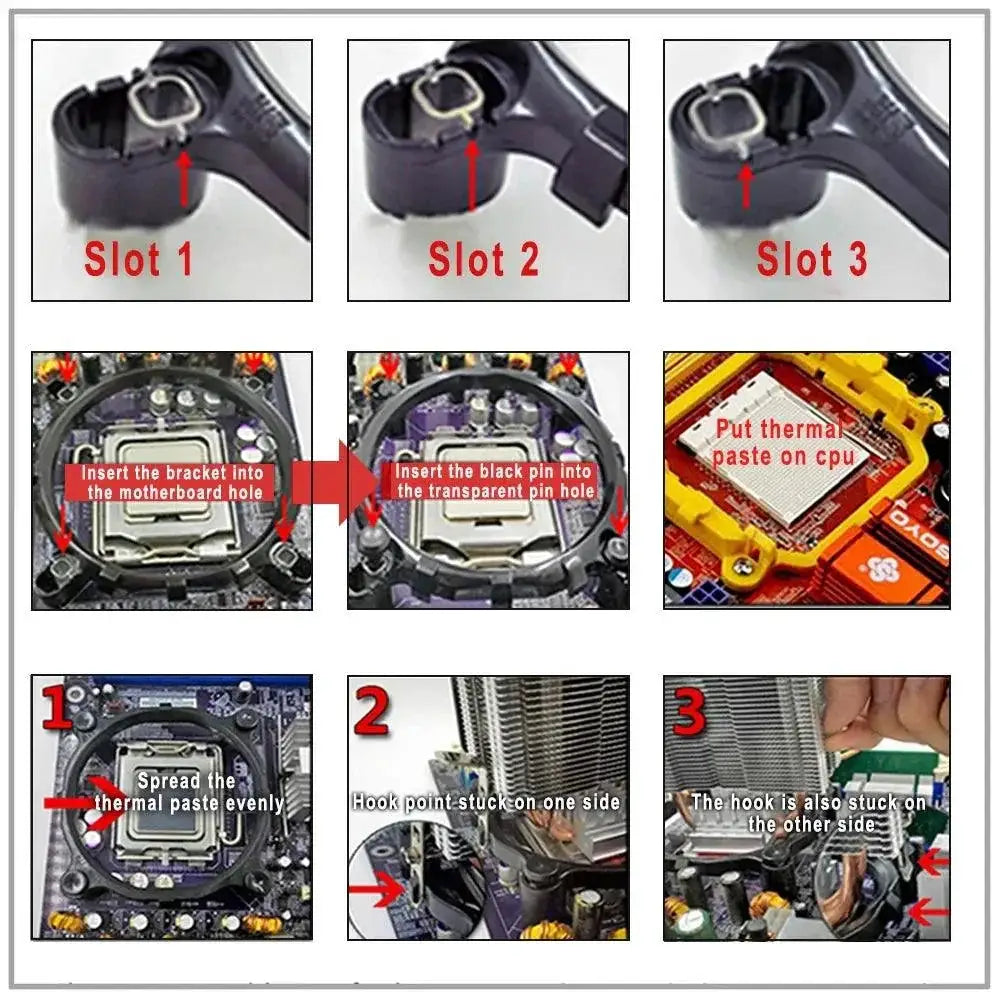 Slot 1

Slot 2

Slot 3

Insert the bracket into the motherboard hole

Insert the black pin into the transparent pin hole

Put thermal paste on cpu

SOYO

1

Spread the thermal paste evenly

2

Hook point stuck on one side

3

The hook is also stuck on the other side