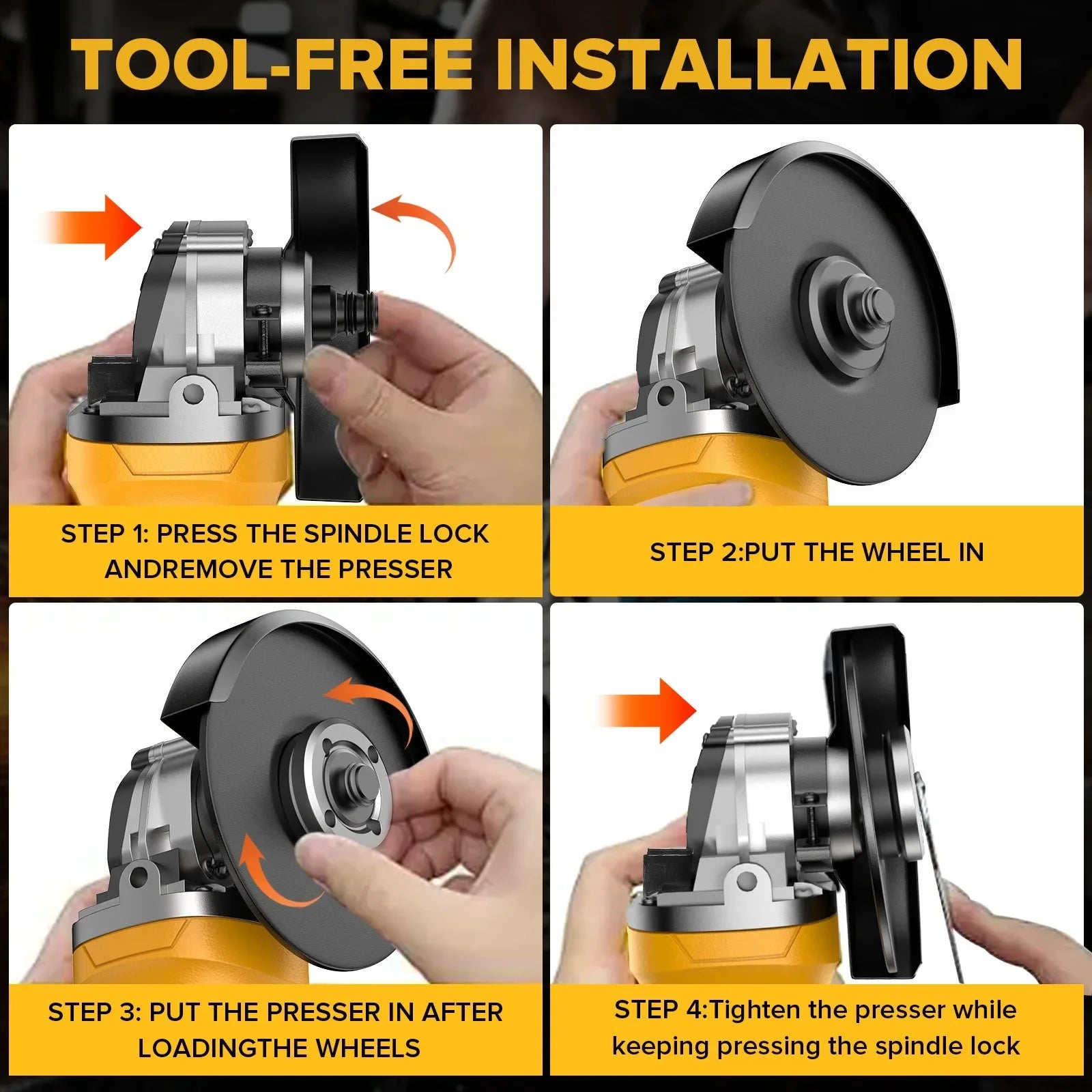 TOOL-FREE INSTALLATION

STEP 1: PRESS THE SPINDLE LOCK ANDREMOVE THE PRESSER

STEP 2:PUT THE WHEEL IN

STEP 3: PUT THE PRESSER IN AFTER LOADINGTHE WHEELS

STEP 4:Tighten the presser while keeping pressing the spindle lock