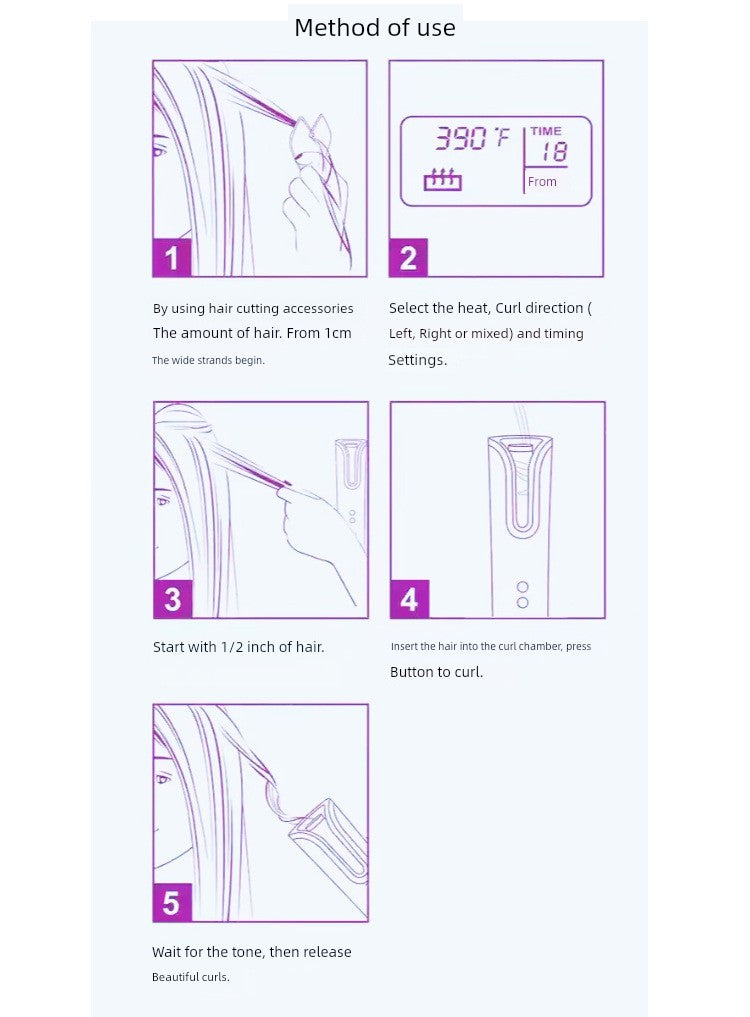 Method of use

1

By using hair cutting accessories The amount of hair. From 1cm The wide strands begin.

390 °F
TIME
18
From

2

Select the heat, Curl direction ( Left, Right or mixed) and timing Settings.

3

Start with 1/2 inch of hair.

4

Insert the hair into the curl chamber, press Button to curl.

5

Wait for the tone, then release Beautiful curls.