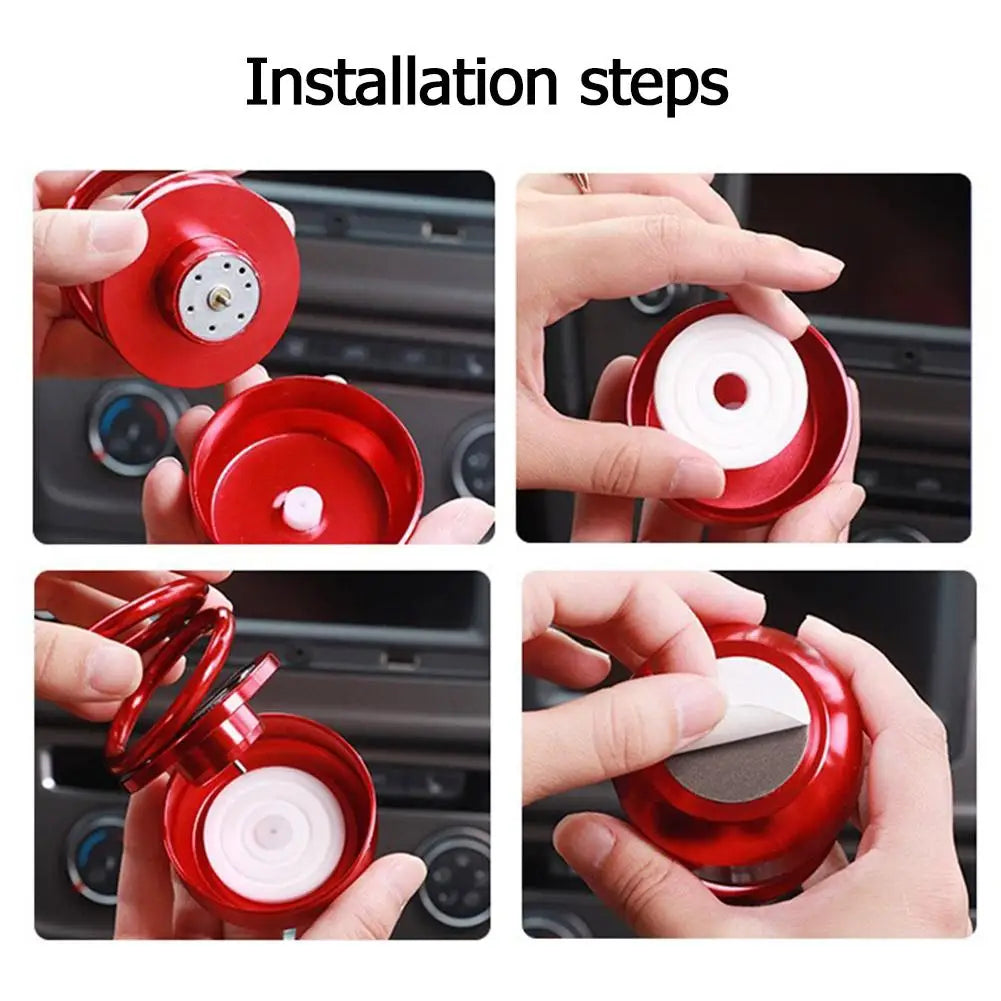 Installation steps