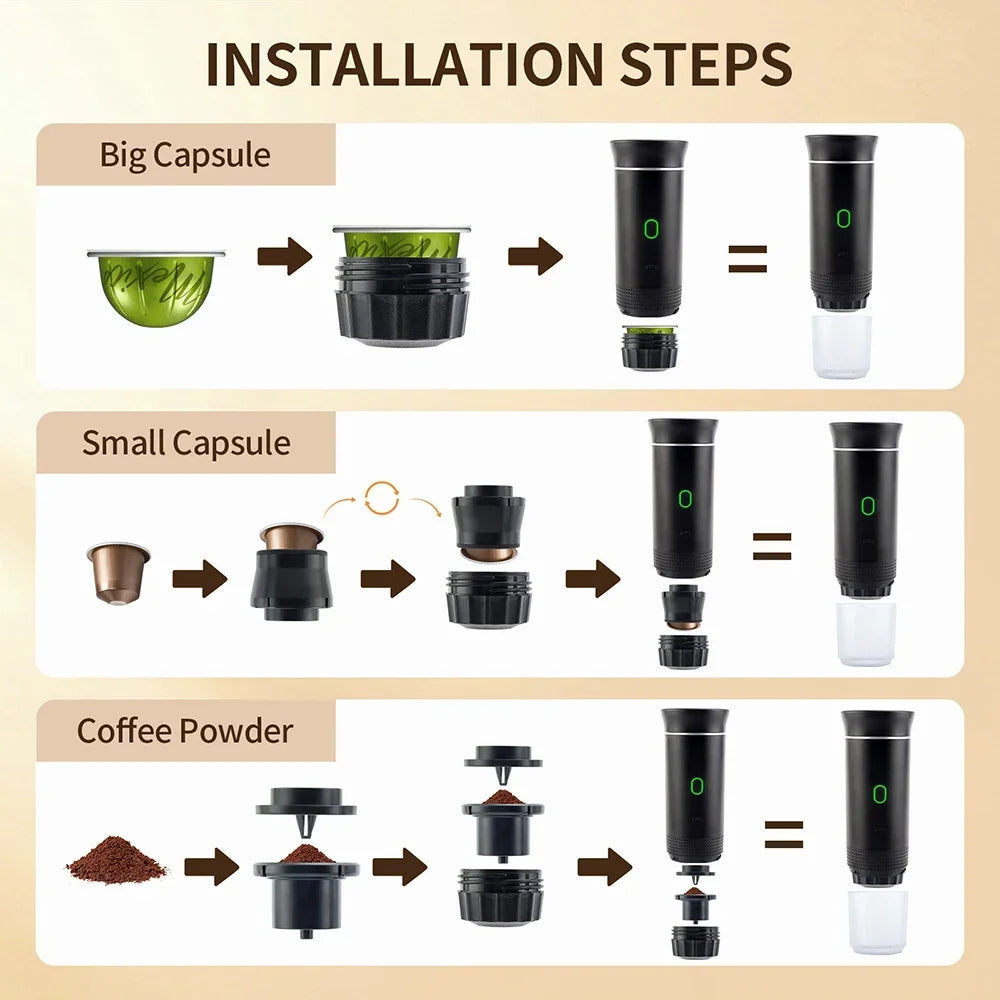 INSTALLATION STEPS

Big Capsule

Small Capsule

Coffee Powder