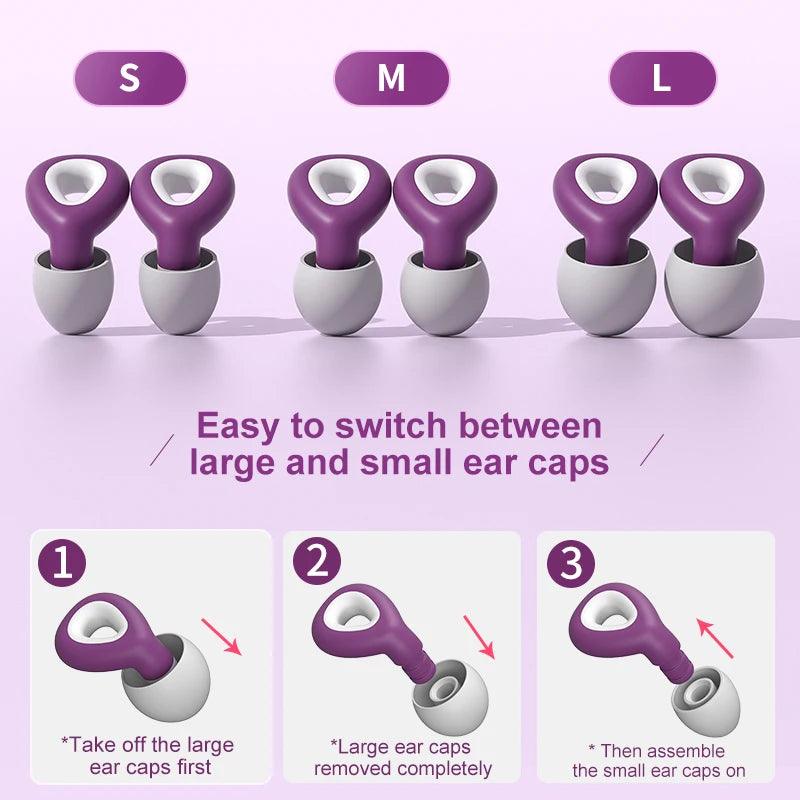 S

M

L

Easy to switch between large and small ear caps

1

*Take off the large ear caps first

2

*Large ear caps removed completely

3

* Then assemble the small ear caps on