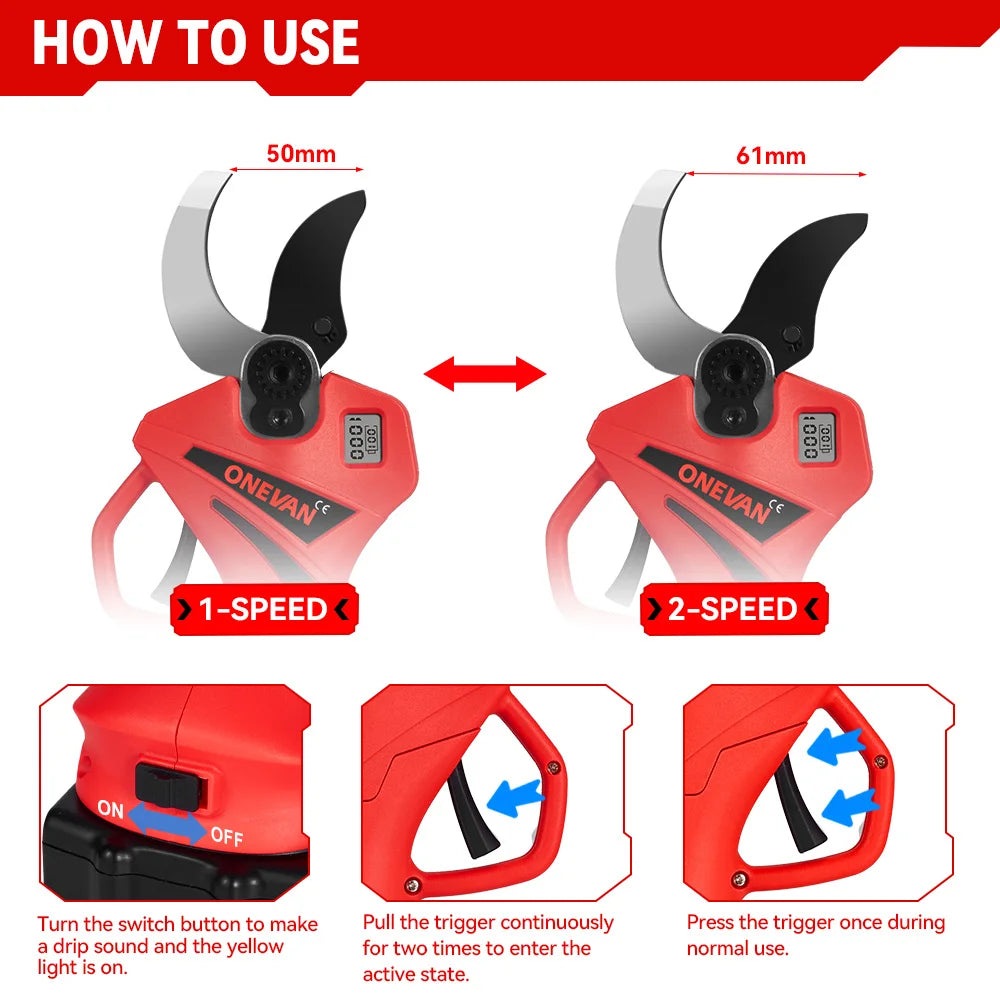 HOW TO USE

50mm

61mm

ONEVAN CE

ONEVAN CE

1-SPEED

2-SPEED

ON OFF

Turn the switch button to make a drip sound and the yellow light is on.

Pull the trigger continuously for two times to enter the active state.

Press the trigger once during normal use.