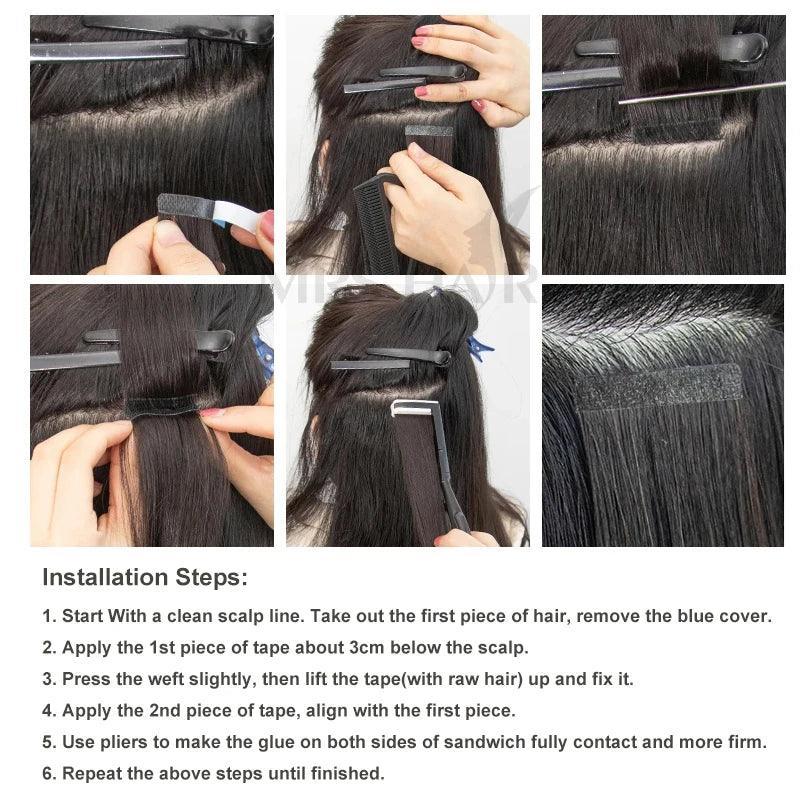 MRS HAIR

Installation Steps:

1. Start With a clean scalp line. Take out the first piece of hair, remove the blue cover.

2. Apply the 1st piece of tape about 3cm below the scalp.

3. Press the weft slightly, then lift the tape(with raw hair) up and fix it.

4. Apply the 2nd piece of tape, align with the first piece.

5. Use pliers to make the glue on both sides of sandwich fully contact and more firm.

6. Repeat the above steps until finished.