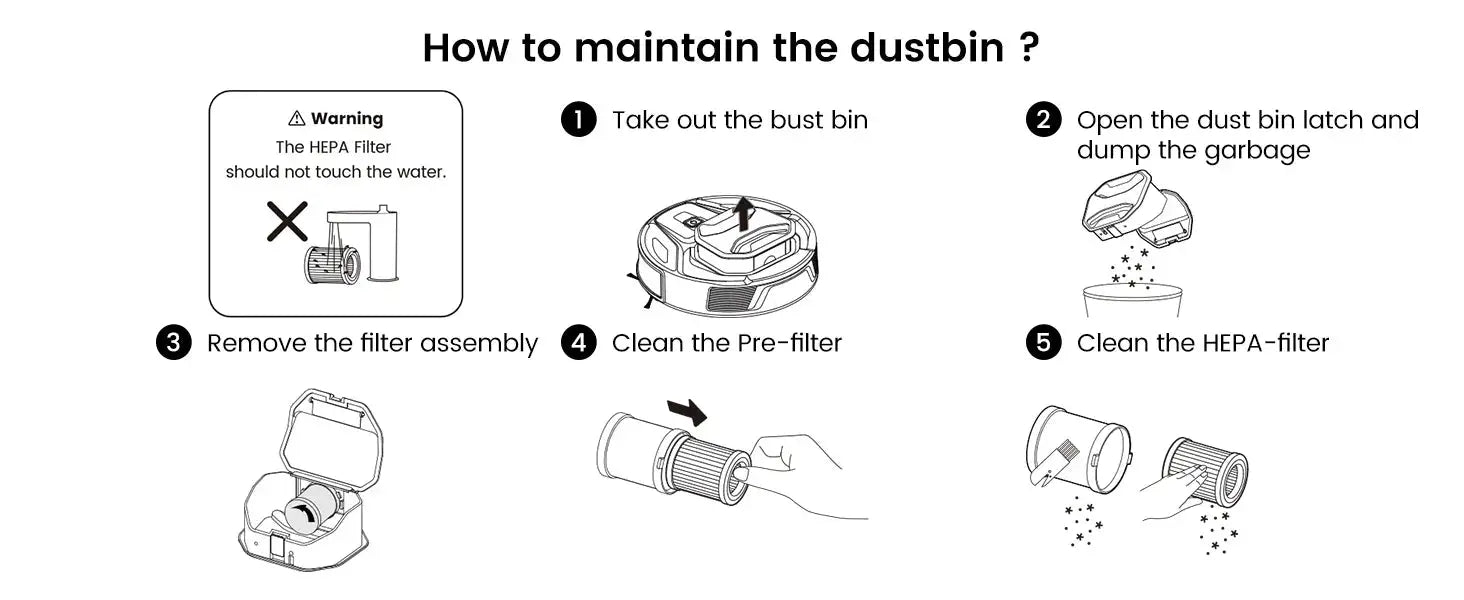 How to maintain the dustbin ?

⚠ Warning
The HEPA Filter should not touch the water.

1 Take out the bust bin

2 Open the dust bin latch and dump the garbage

3 Remove the filter assembly

4 Clean the Pre-filter

5 Clean the HEPA-filter