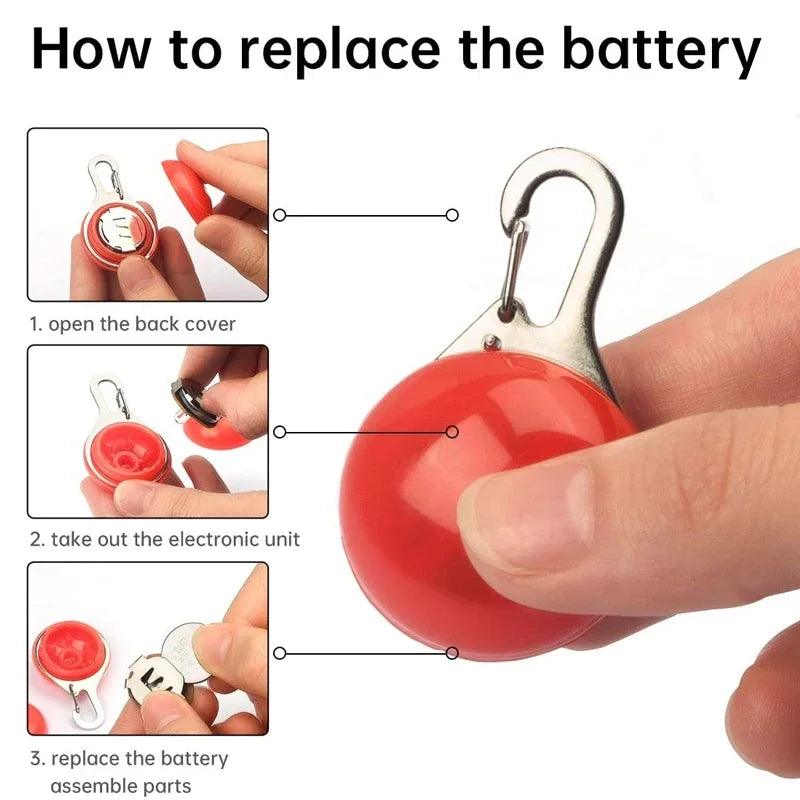 How to replace the battery

1. open the back cover

2. take out the electronic unit

3. replace the battery assemble parts