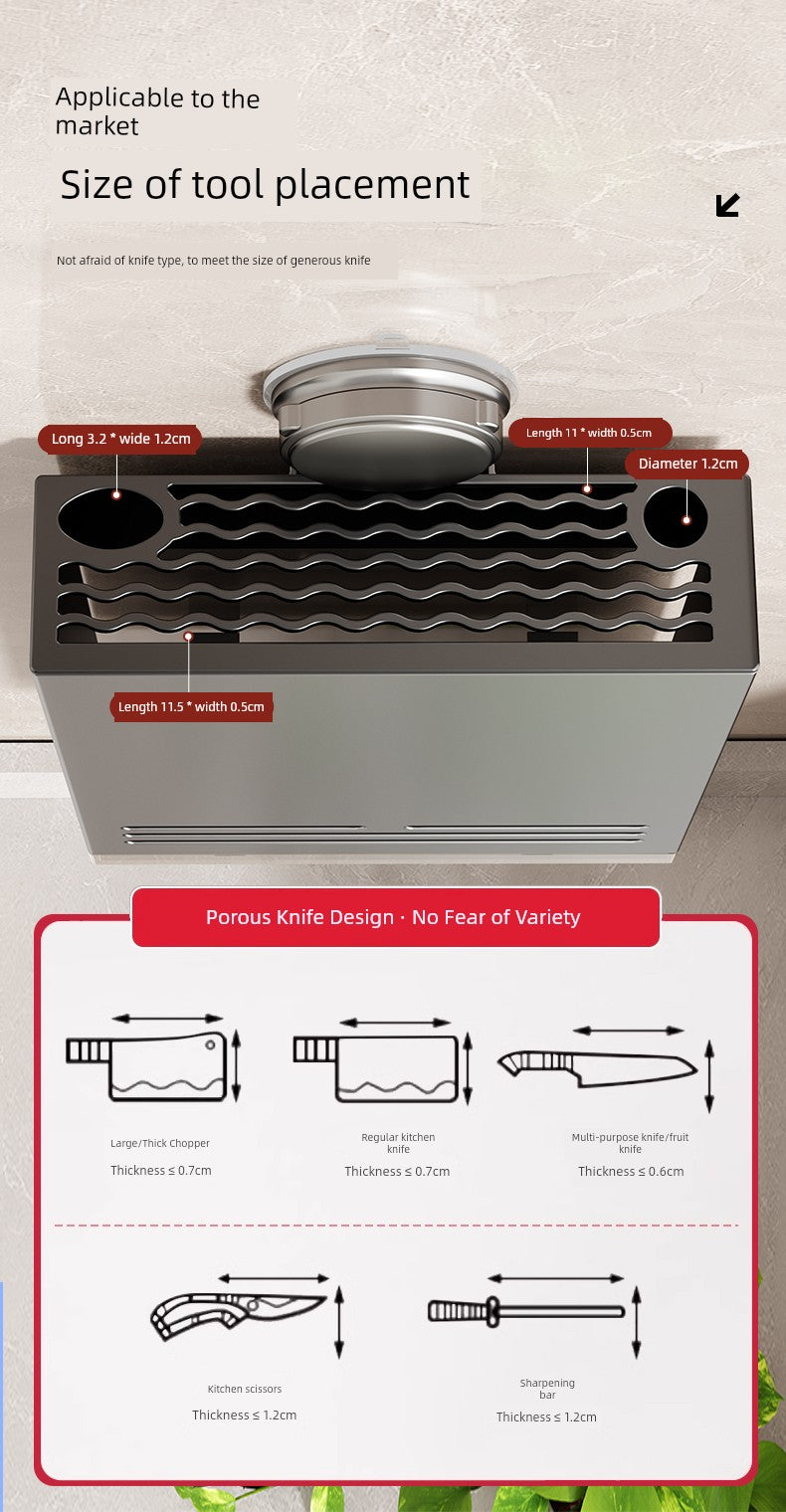 Applicable to the market

Size of tool placement

Not afraid of knife type, to meet the size of generous knife

Long 3.2 * wide 1.2cm

Length 11 * width 0.5cm

Diameter 1.2cm

Length 11.5 * width 0.5cm

Porous Knife Design · No Fear of Variety

Large/Thick Chopper

Thickness ≤ 0.7cm

Regular kitchen knife

Thickness ≤ 0.7cm

Multi-purpose knife/fruit knife

Thickness ≤ 0.6cm

Kitchen scissors

Thickness ≤ 1.2cm

Sharpening bar

Thickness ≤ 1.2cm