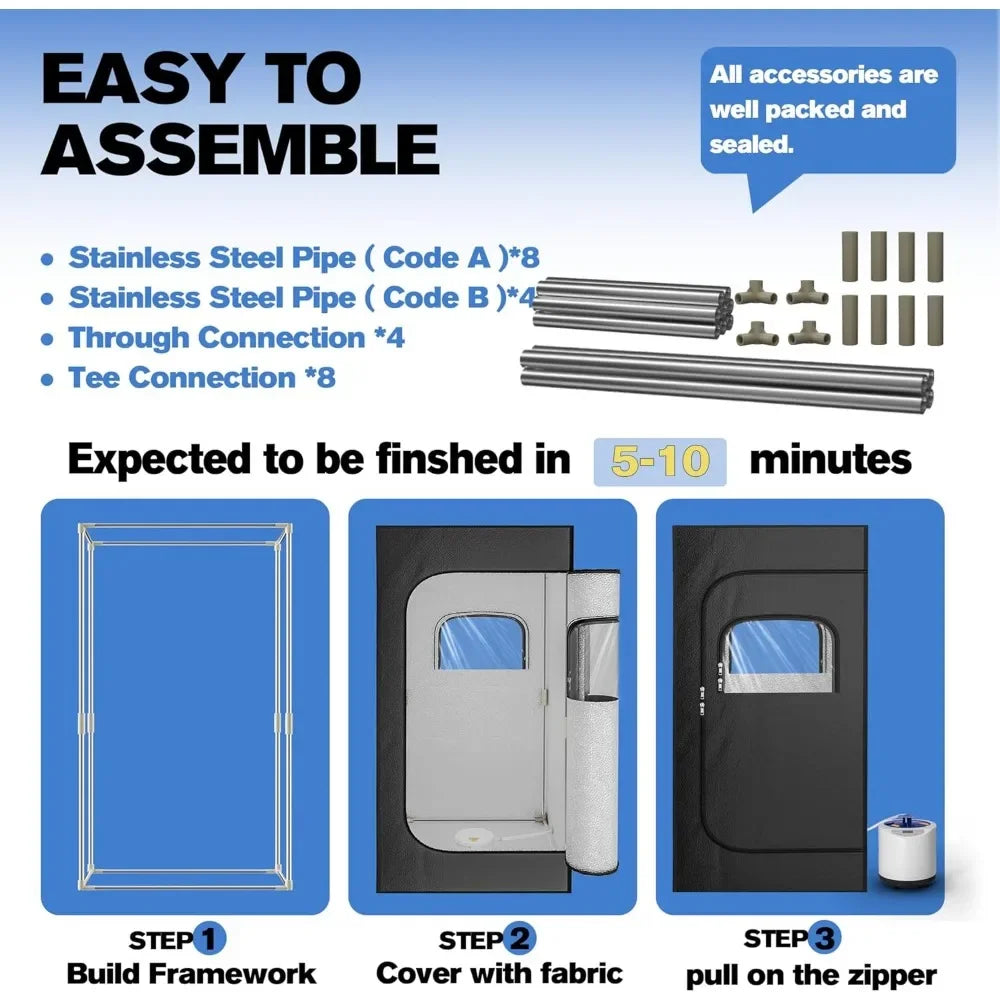 EASY TO ASSEMBLE

All accessories are well packed and sealed.

• Stainless Steel Pipe ( Code A )*8
• Stainless Steel Pipe ( Code B )*4
• Through Connection *4
• Tee Connection *8

Expected to be finshed in 5-10 minutes

STEP 1
Build Framework

STEP 2
Cover with fabric

STEP 3
pull on the zipper