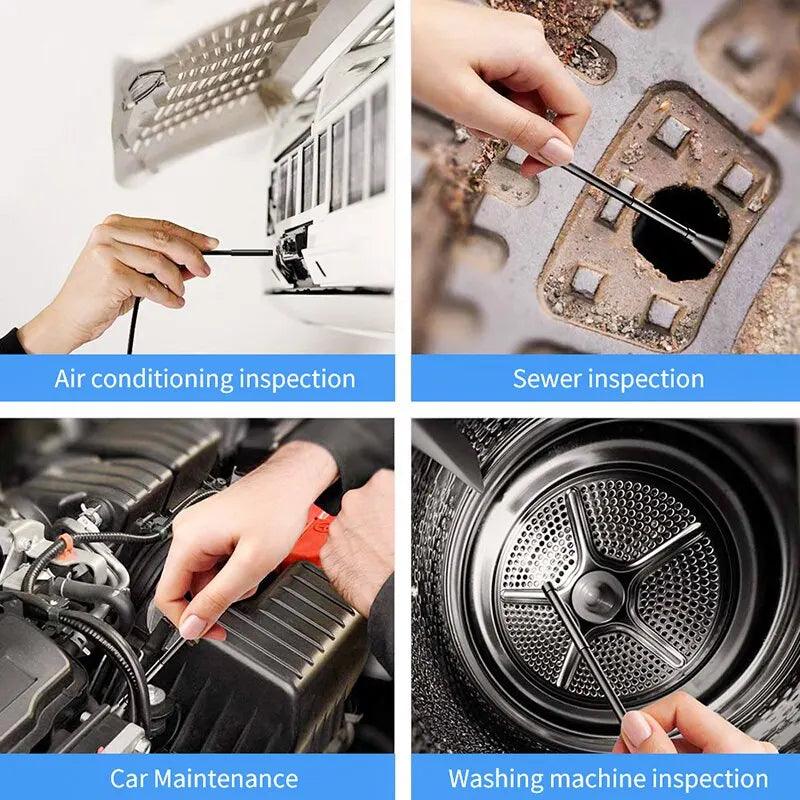 Air conditioning inspection

Sewer inspection

Car Maintenance

Washing machine inspection