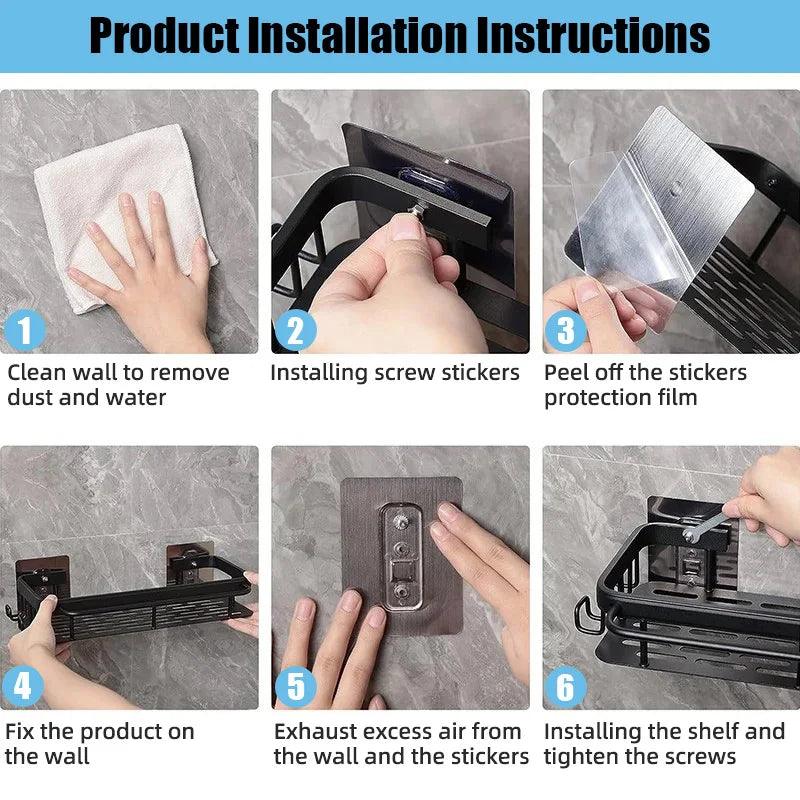 Product Installation Instructions

1
Clean wall to remove dust and water

2
Installing screw stickers

3
Peel off the stickers protection film

4
Fix the product on the wall

5
Exhaust excess air from the wall and the stickers

6
Installing the shelf and tighten the screws