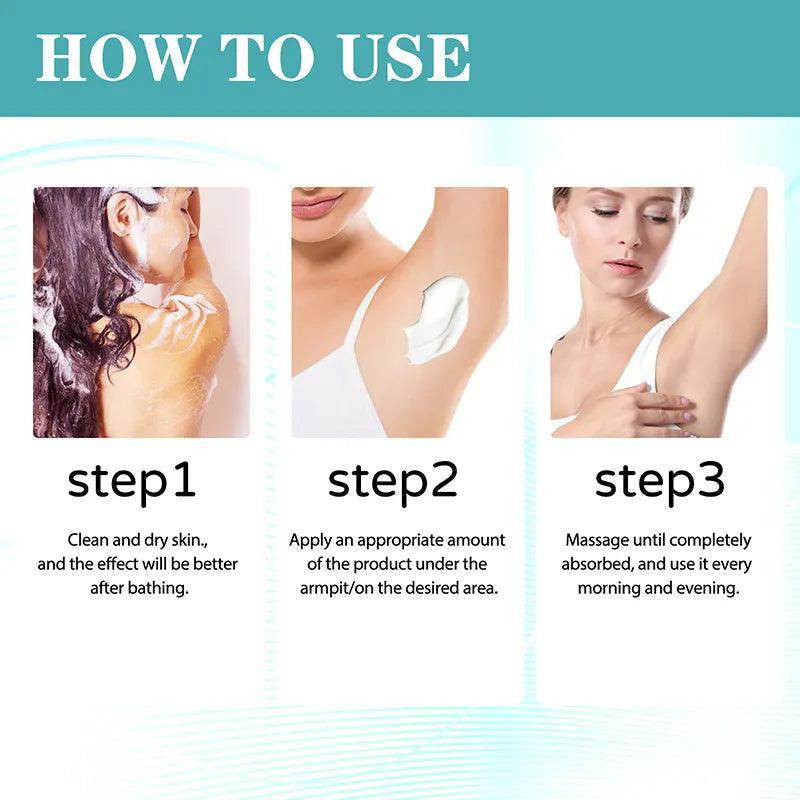 HOW TO USE

step1

Clean and dry skin., and the effect will be better after bathing.

step2

Apply an appropriate amount of the product under the armpit/on the desired area.

step3

Massage until completely absorbed, and use it every morning and evening.