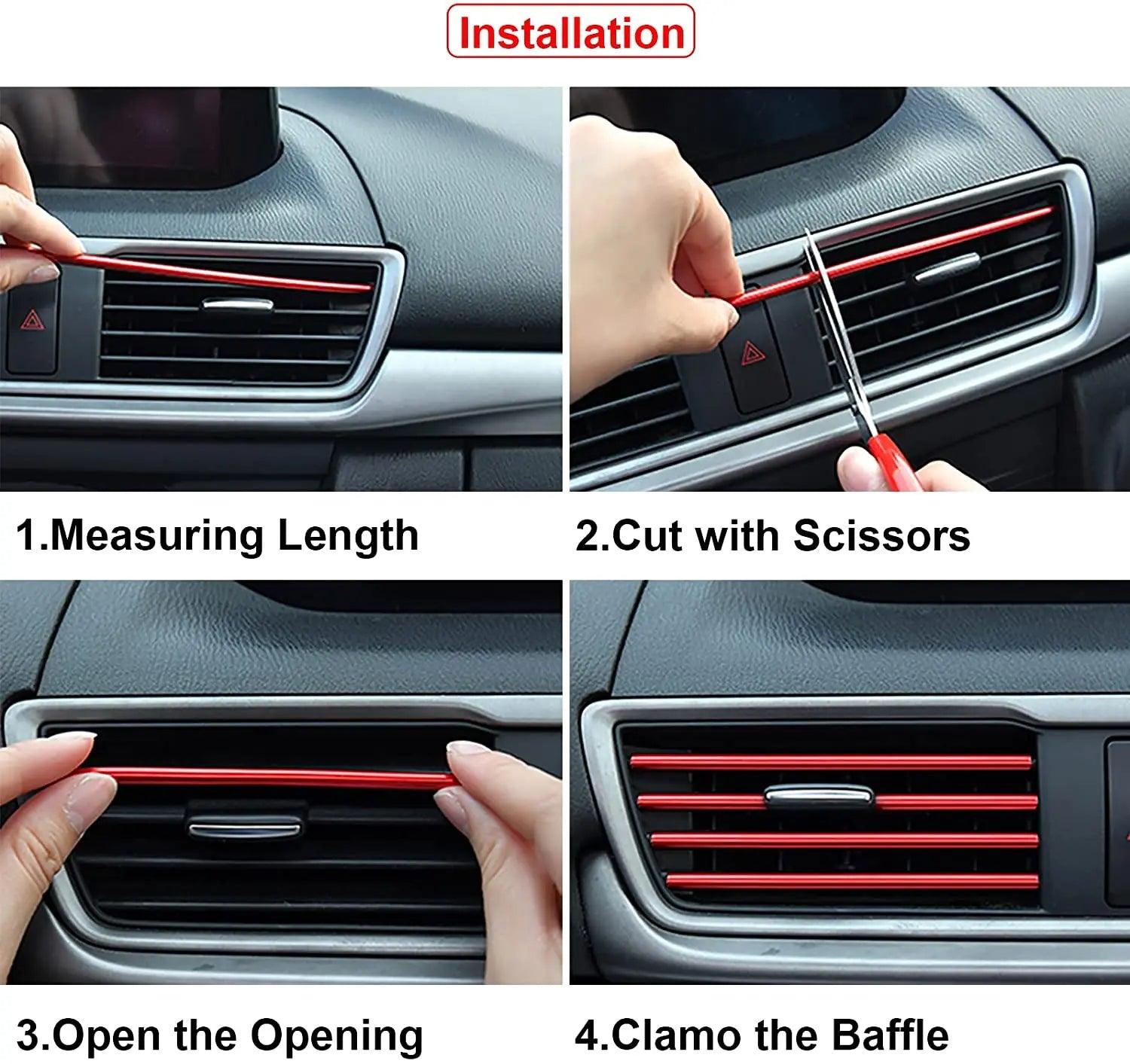 Installation

1.Measuring Length

2.Cut with Scissors

3.Open the Opening

4.Clamo the Baffle