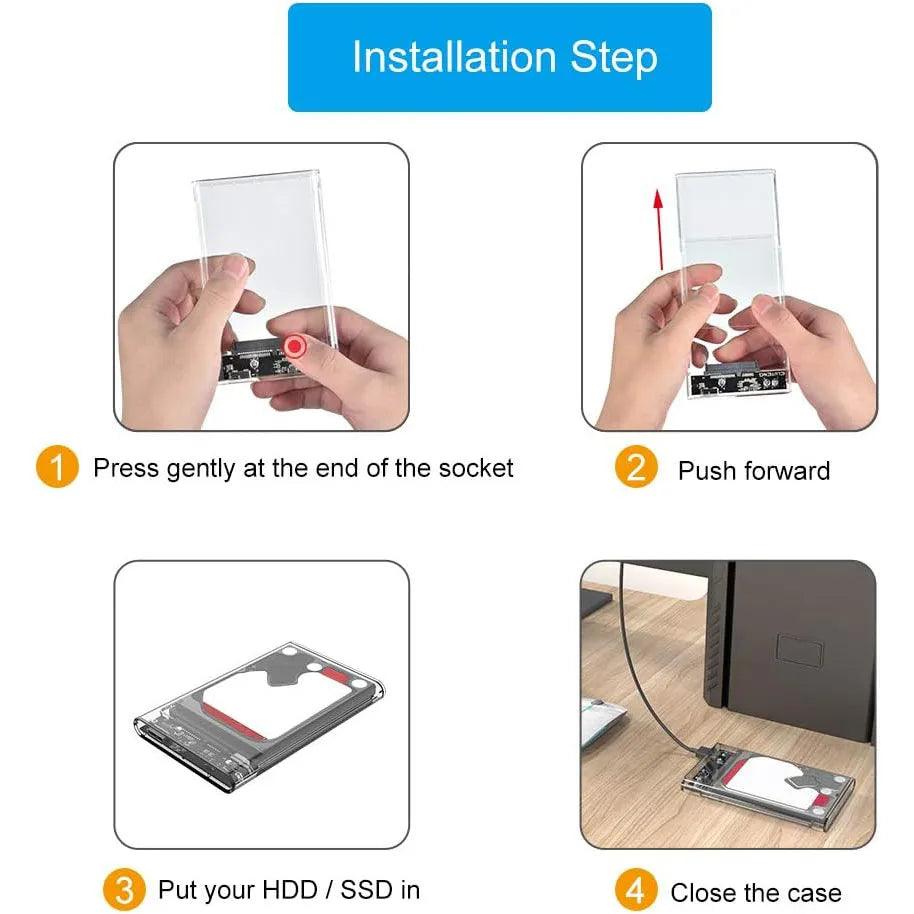 Installation Step

1 Press gently at the end of the socket

2 Push forward

3 Put your HDD / SSD in

4 Close the case