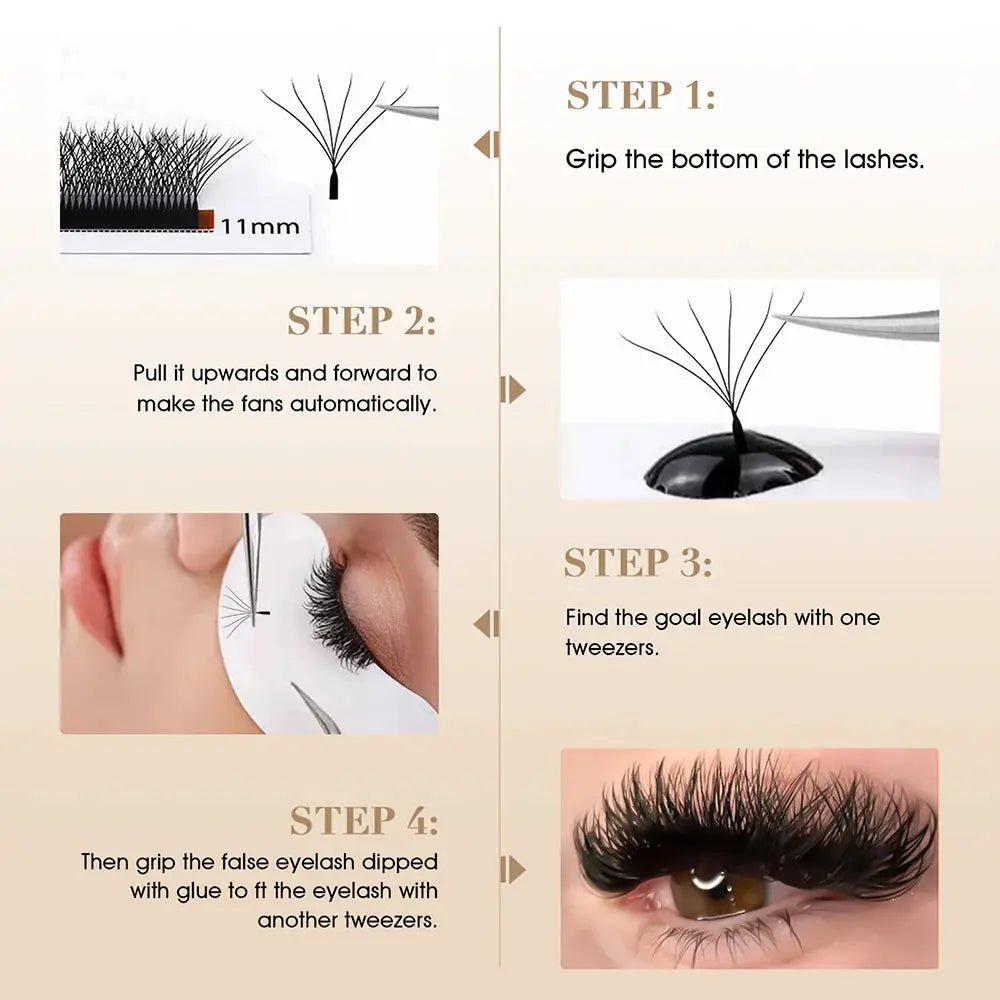 11mm

STEP 1:

Grip the bottom of the lashes.

STEP 2:

Pull it upwards and forward to make the fans automatically.

STEP 3:

Find the goal eyelash with one tweezers.

STEP 4:

Then grip the false eyelash dipped with glue to ft the eyelash with another tweezers.