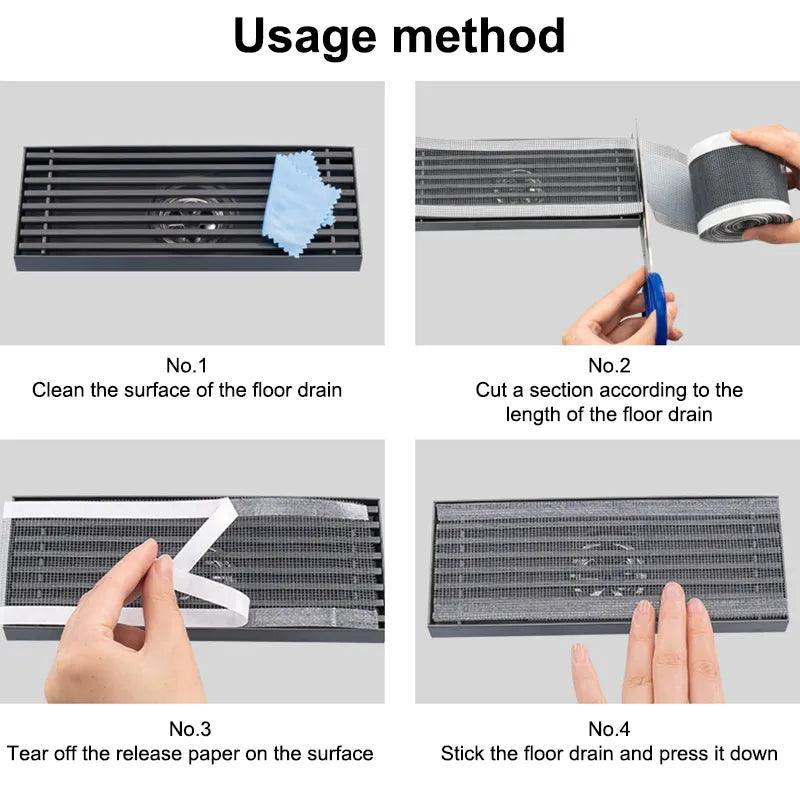 Usage method

No.1
Clean the surface of the floor drain

No.2
Cut a section according to the length of the floor drain

No.3
Tear off the release paper on the surface

No.4
Stick the floor drain and press it down