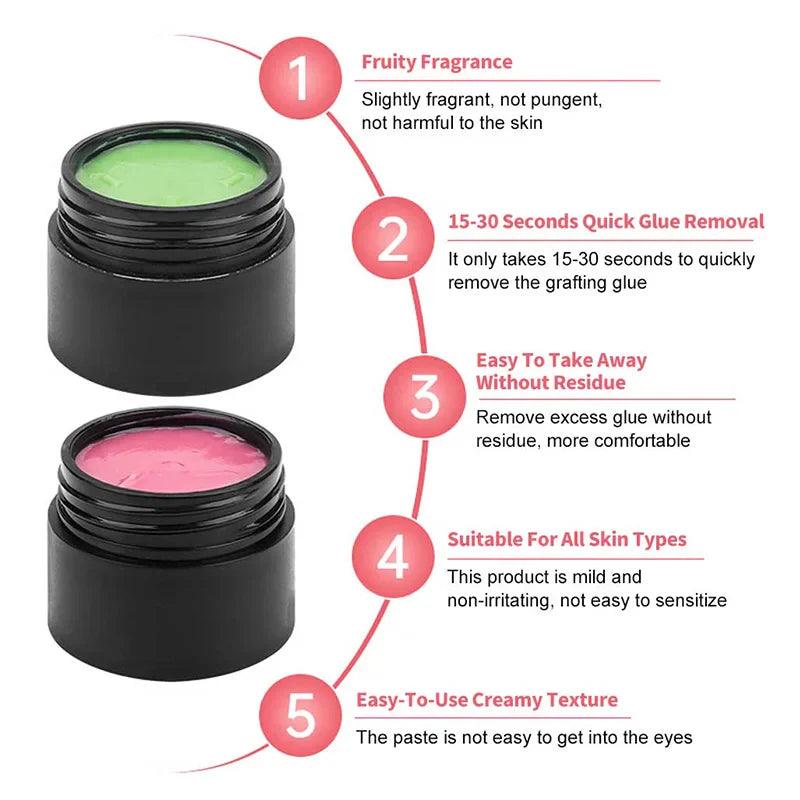 1
Fruity Fragrance
Slightly fragrant, not pungent, not harmful to the skin

2
15-30 Seconds Quick Glue Removal
It only takes 15-30 seconds to quickly remove the grafting glue

3
Easy To Take Away Without Residue
Remove excess glue without residue, more comfortable

4
Suitable For All Skin Types
This product is mild and non-irritating, not easy to sensitize

5
Easy-To-Use Creamy Texture
The paste is not easy to get into the eyes