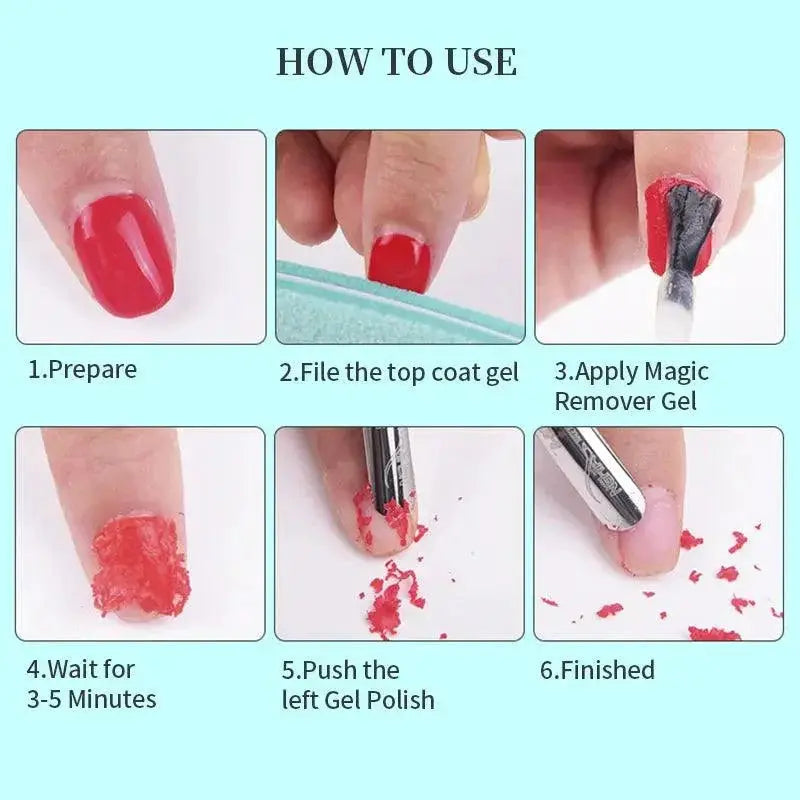 HOW TO USE

1.Prepare

2.File the top coat gel

3.Apply Magic Remover Gel

4.Wait for 3-5 Minutes

5.Push the left Gel Polish

6.Finished