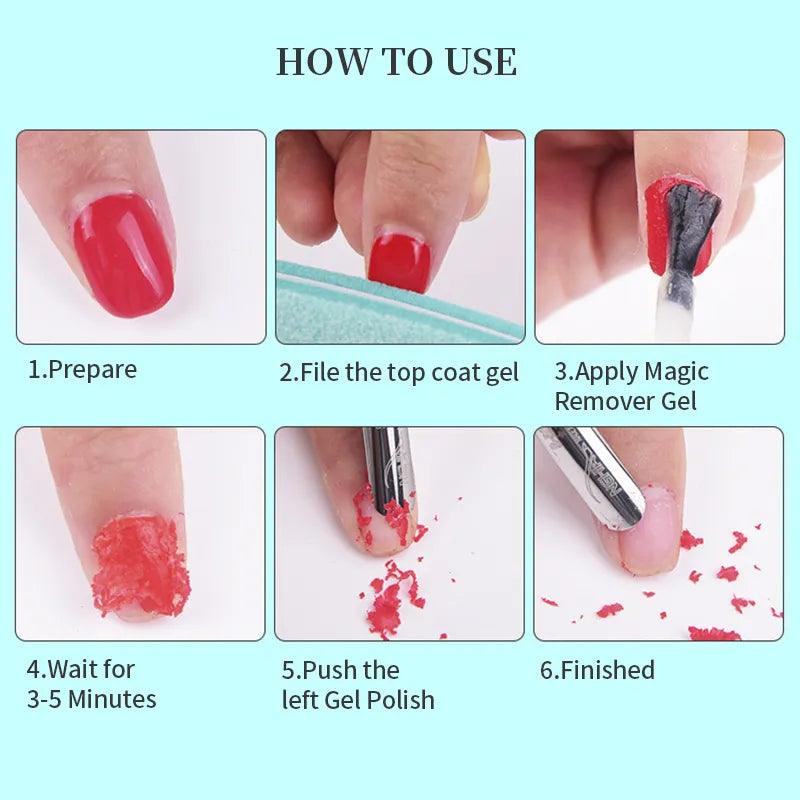 HOW TO USE

1.Prepare

2.File the top coat gel

3.Apply Magic Remover Gel

4.Wait for 3-5 Minutes

5.Push the left Gel Polish

6.Finished