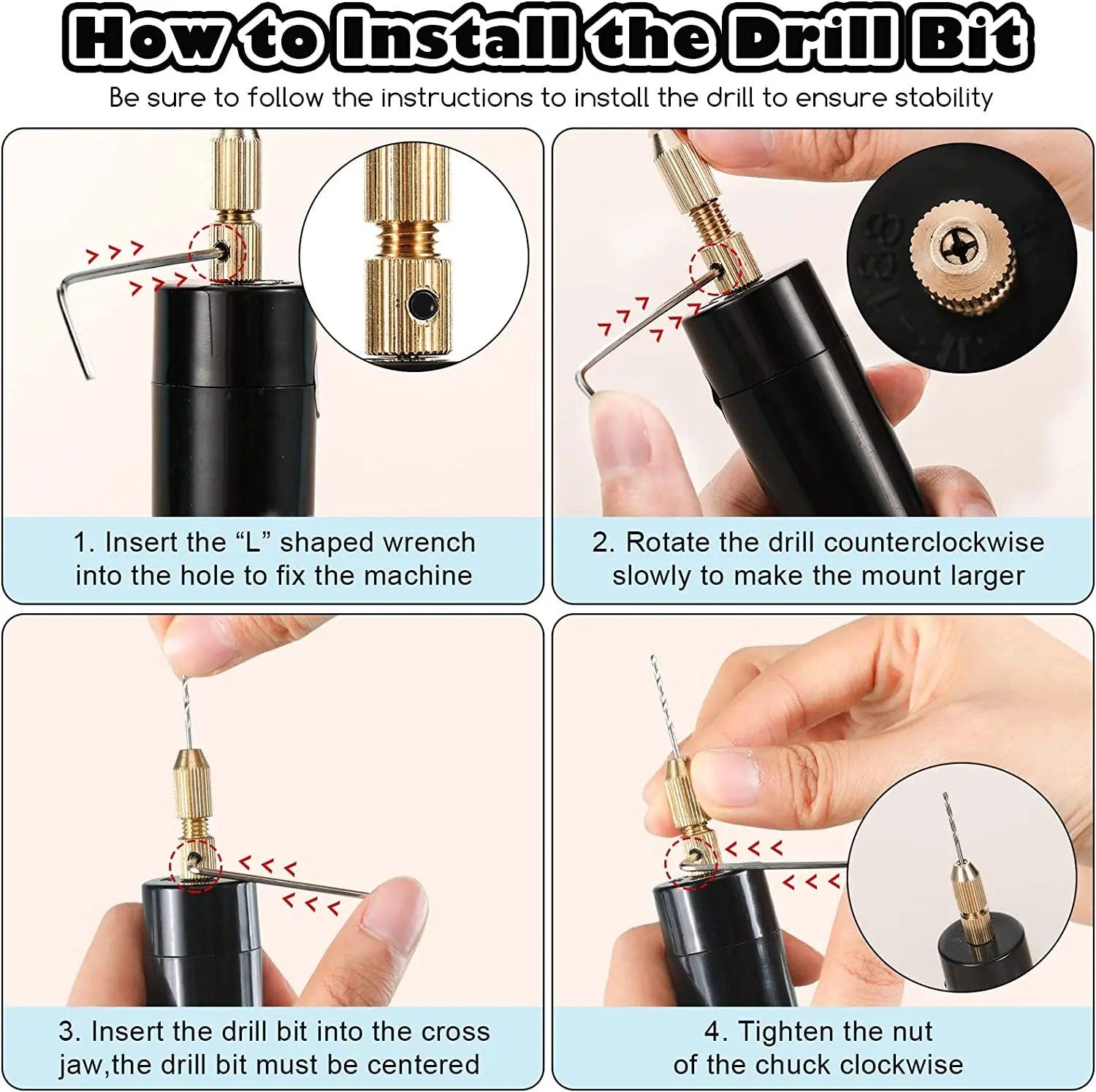 How to Install the Drill Bit

Be sure to follow the instructions to install the drill to ensure stability

1. Insert the “L” shaped wrench into the hole to fix the machine

2. Rotate the drill counterclockwise slowly to make the mount larger

3. Insert the drill bit into the cross jaw,the drill bit must be centered

4. Tighten the nut of the chuck clockwise