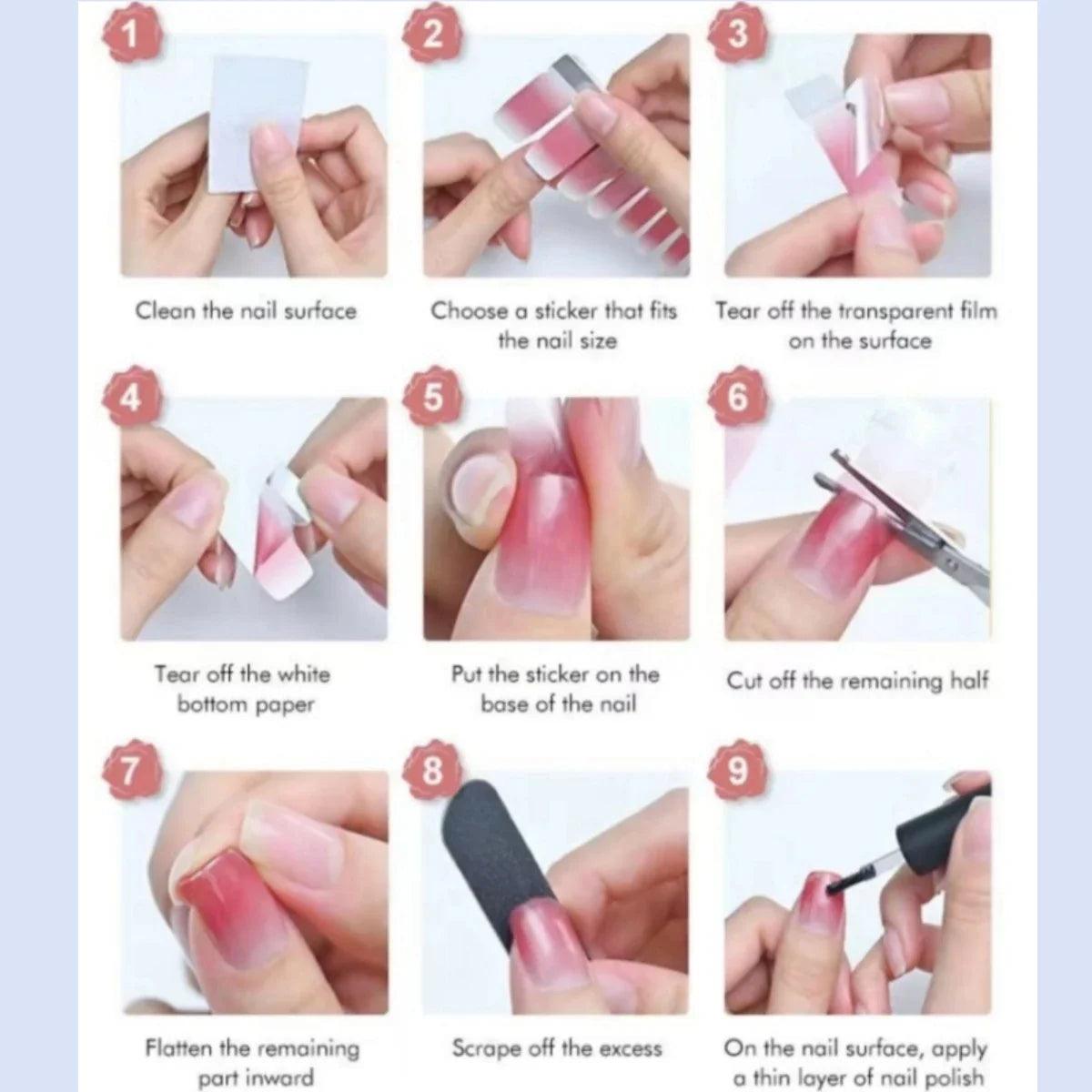 1

Clean the nail surface

2

Choose a sticker that fits the nail size

3

Tear off the transparent film on the surface

4

Tear off the white bottom paper

5

Put the sticker on the base of the nail

6

Cut off the remaining half

7

Flatten the remaining part inward

8

Scrape off the excess

9

On the nail surface, apply a thin layer of nail polish